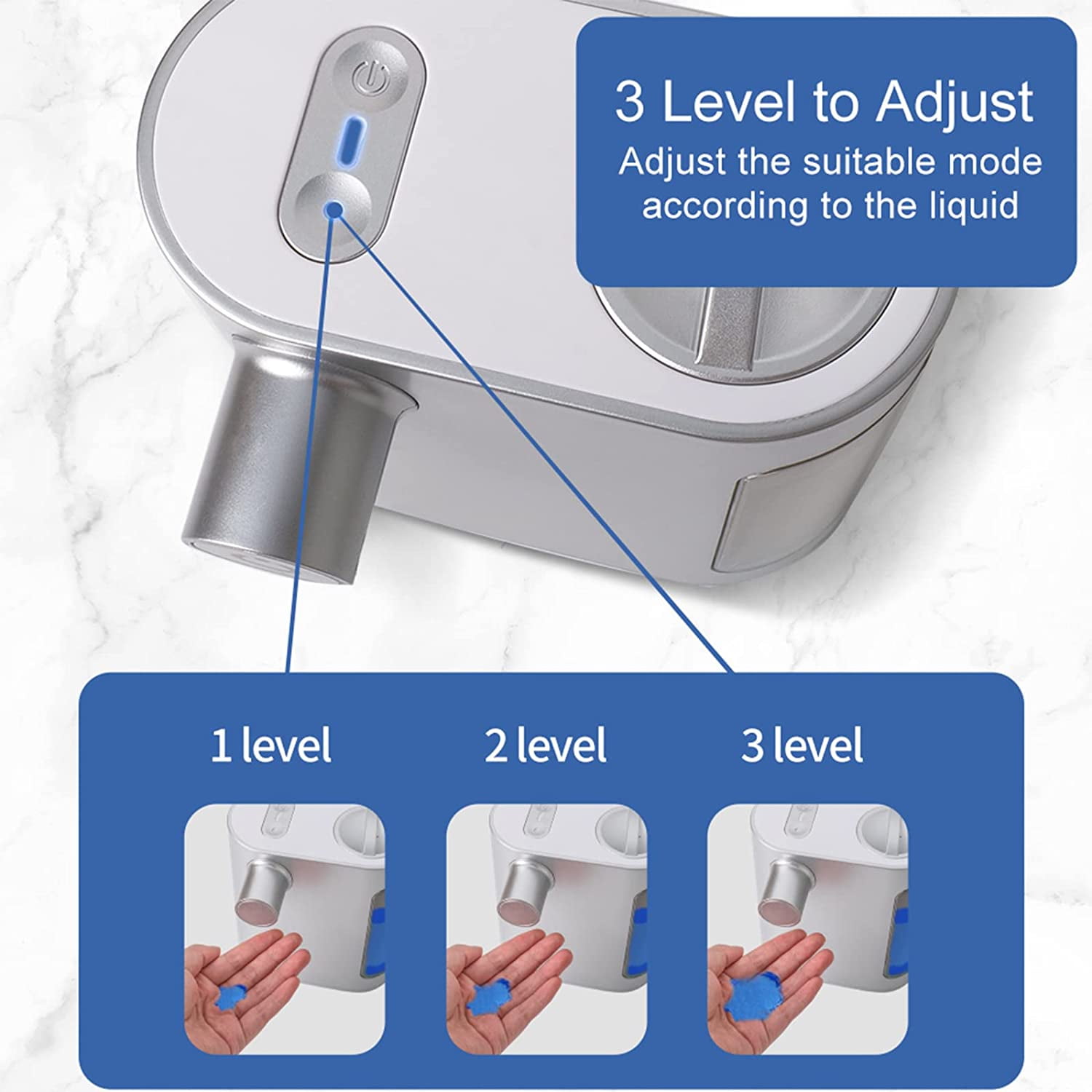 3 Level to Adjust
Adjust the suitable mode according to the liquid

1 level

2 level

3 level