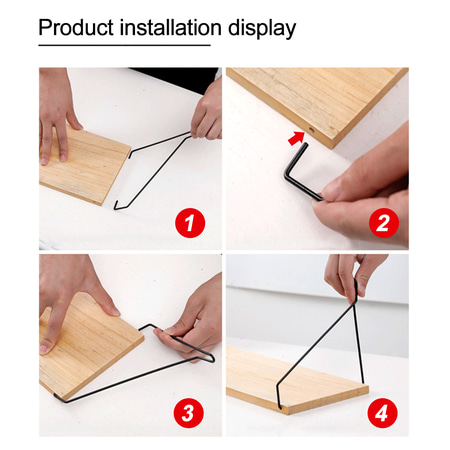 Product installation display

1

2

3

4