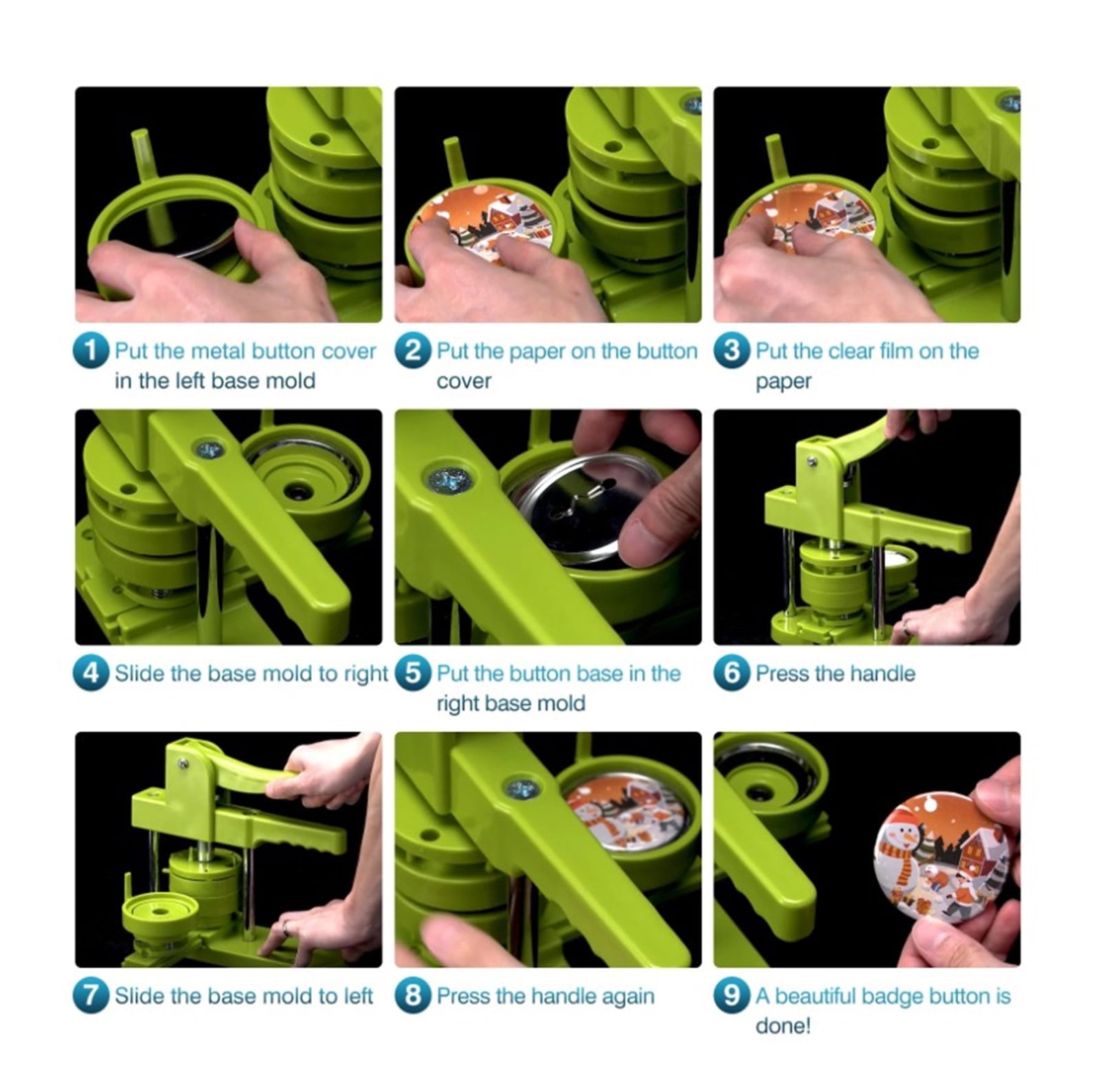 1 Put the metal button cover in the left base mold

2 Put the paper on the button cover

3 Put the clear film on the paper

4 Slide the base mold to right

5 Put the button base in the right base mold

6 Press the handle

7 Slide the base mold to left

8 Press the handle again

9 A beautiful badge button is done!