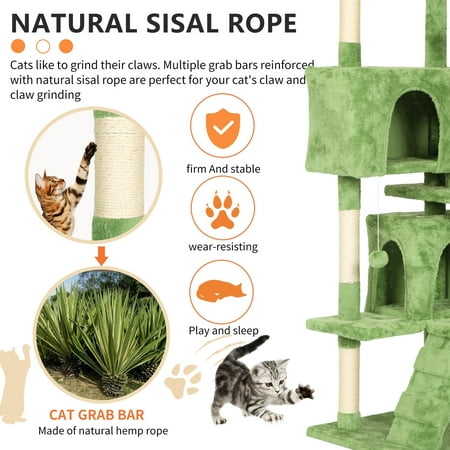 NATURAL SISAL ROPE

Cats like to grind their claws. Multiple grab bars reinforced with natural sisal rope are perfect for your cat's claw and claw grinding

firm And stable

wear-resisting

Play and sleep

CAT GRAB BAR
Made of natural hemp rope