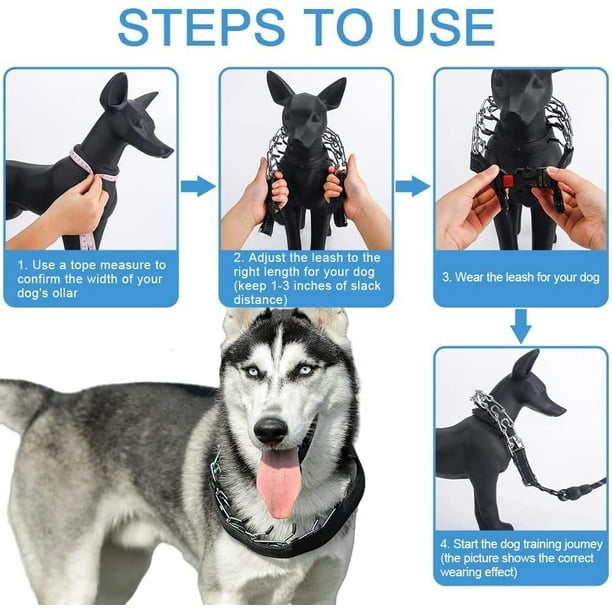 STEPS TO USE

1. Use a tope measure to confirm the width of your dog's ollar

2. Adjust the leash to the right length for your dog (keep 1-3 inches of slack distance)

3. Wear the leash for your dog

4. Start the dog training joumey (the picture shows the correct wearing effect)