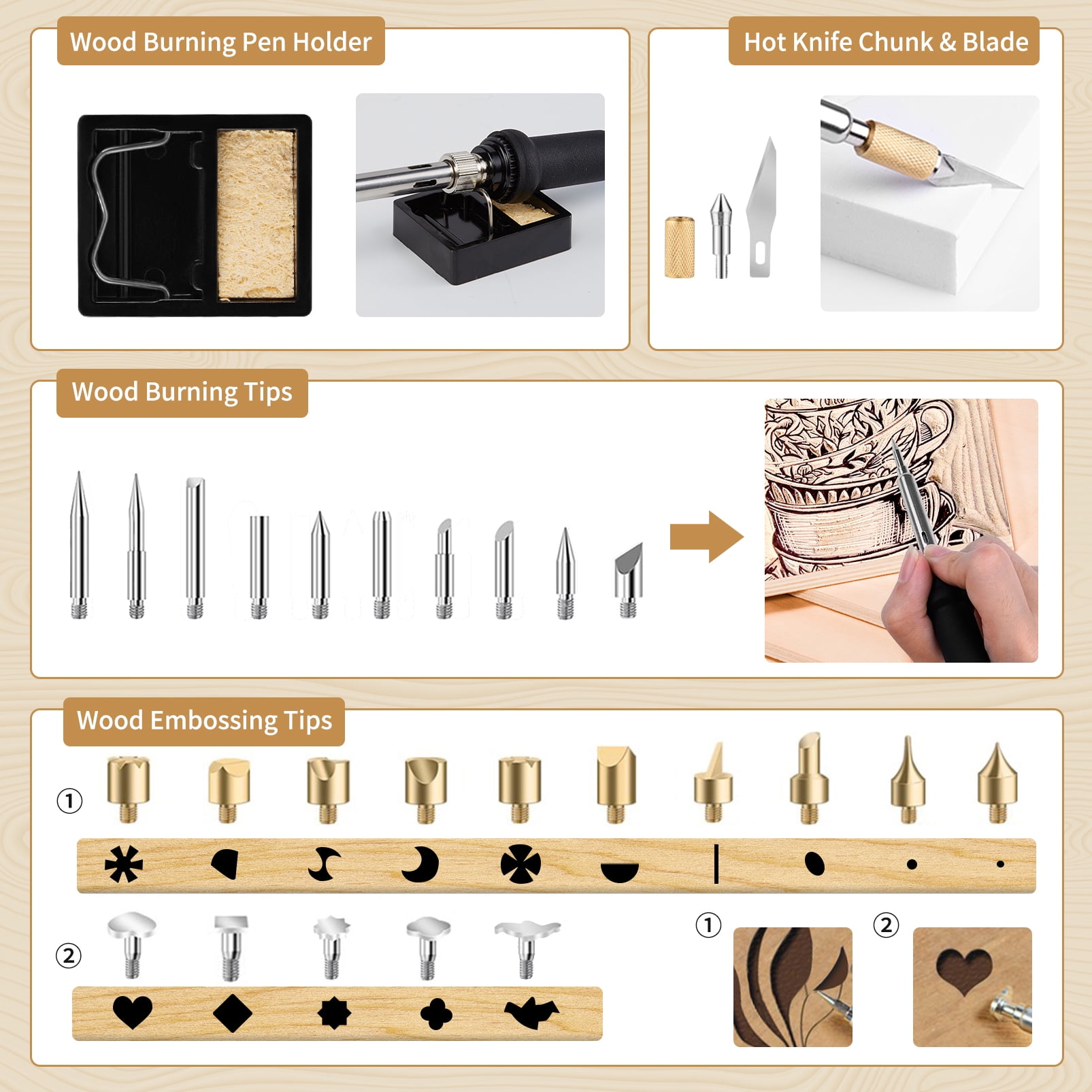 Wood Burning Pen Holder

Hot Knife Chunk & Blade

Wood Burning Tips

Wood Embossing Tips

①

②

①

②