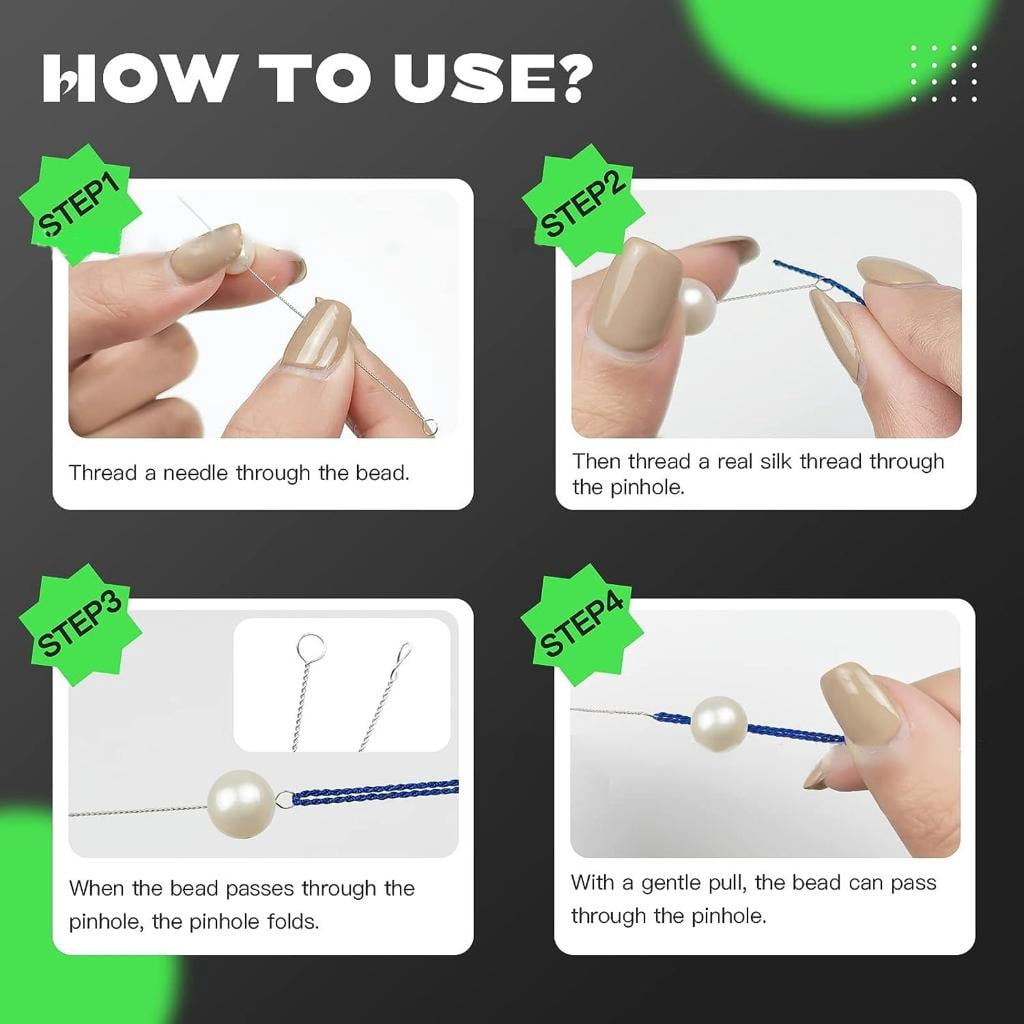 HOW TO USE?

STEP1

Thread a needle through the bead.

STEP2

Then thread a real silk thread through the pinhole.

STEP3

When the bead passes through the pinhole, the pinhole folds.

STEP4

With a gentle pull, the bead can pass through the pinhole.