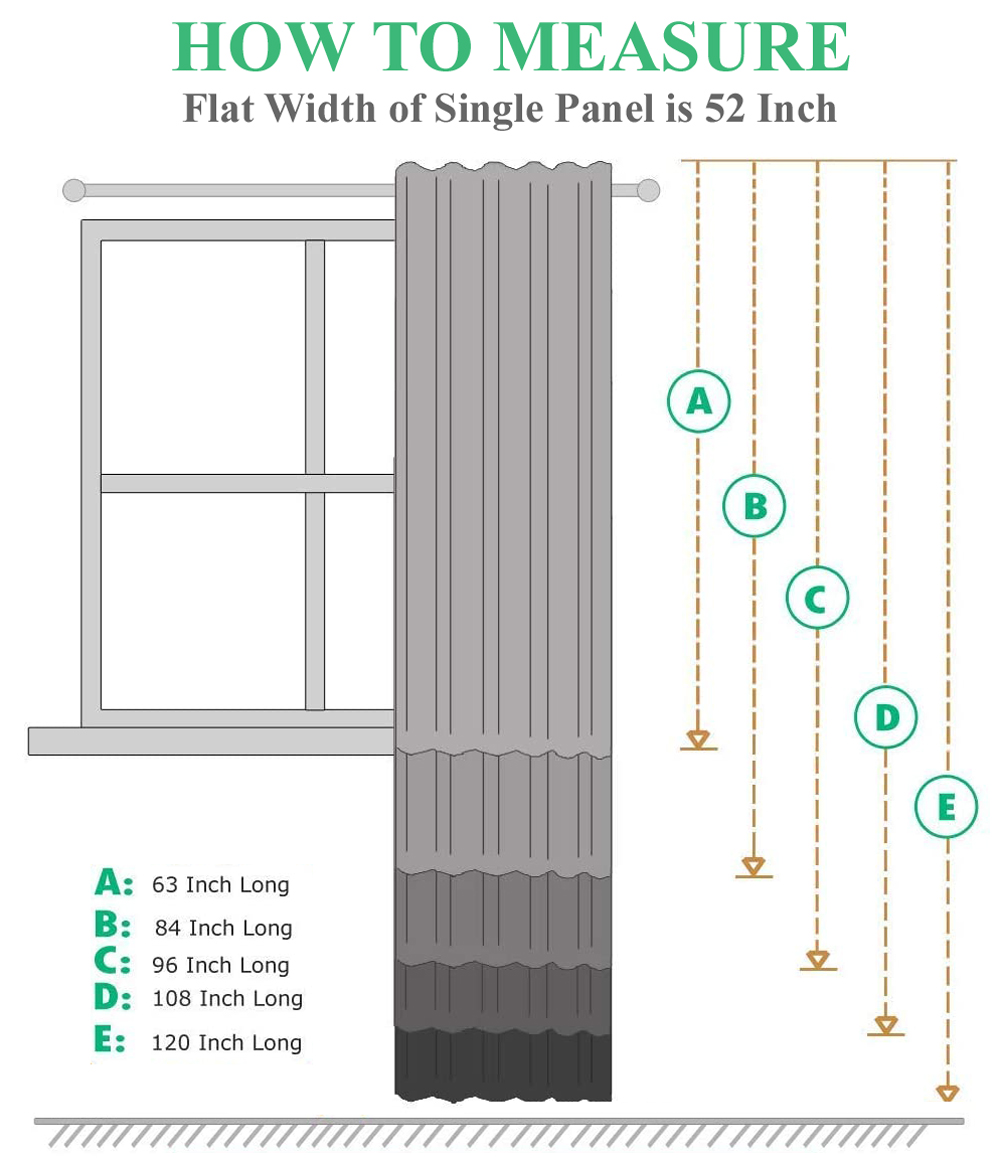 HOW TO MEASURE
Flat Width of Single Panel is 52 Inch

A
B
C
D
E

A: 63 Inch Long
B: 84 Inch Long
C: 96 Inch Long
D: 108 Inch Long
E: 120 Inch Long