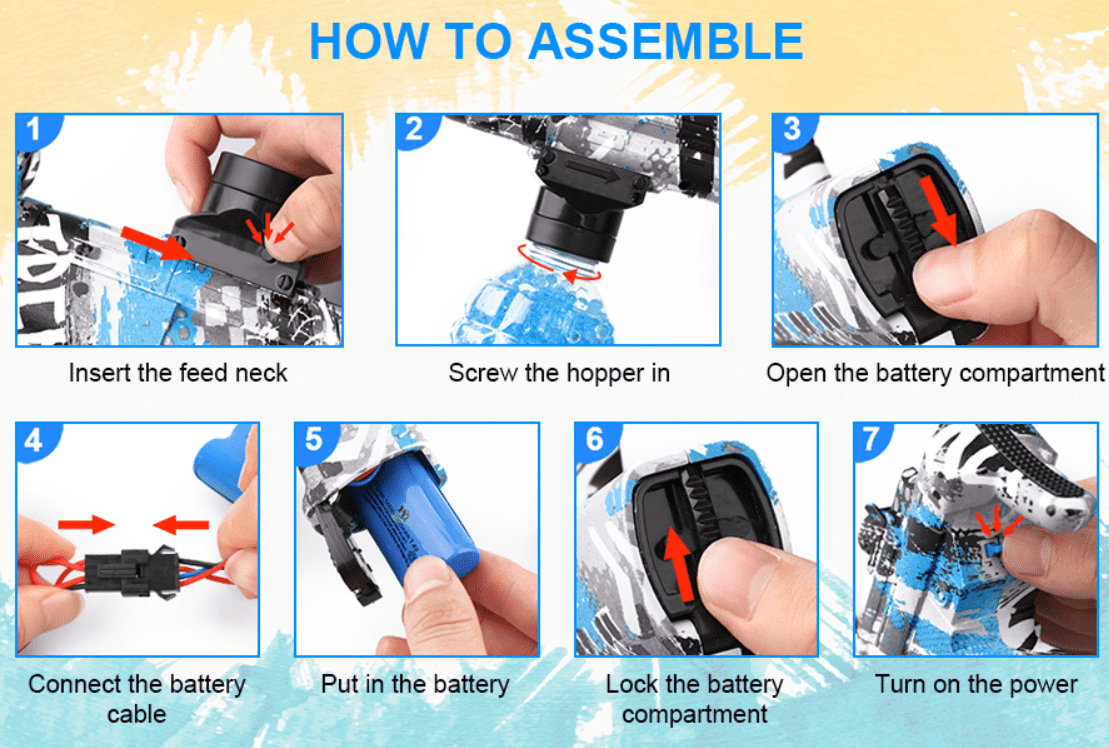 HOW TO ASSEMBLE

1

Insert the feed neck

2

Screw the hopper in

3

Open the battery compartment

4

Connect the battery cable

5

Put in the battery

6

Lock the battery compartment

7

Turn on the power