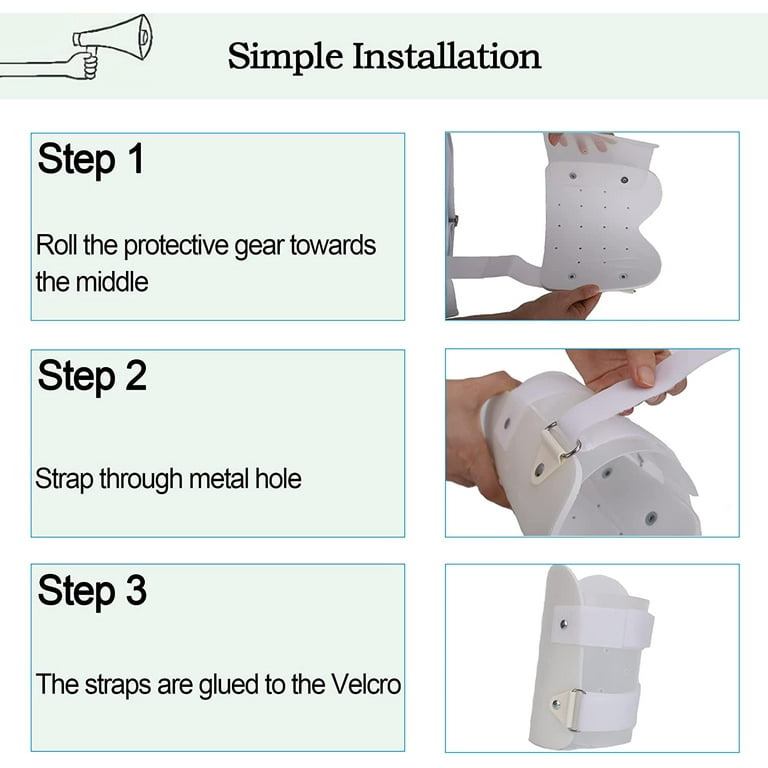 Simple Installation

Step 1

Roll the protective gear towards the middle

Step 2

Strap through metal hole

Step 3

The straps are glued to the Velcro