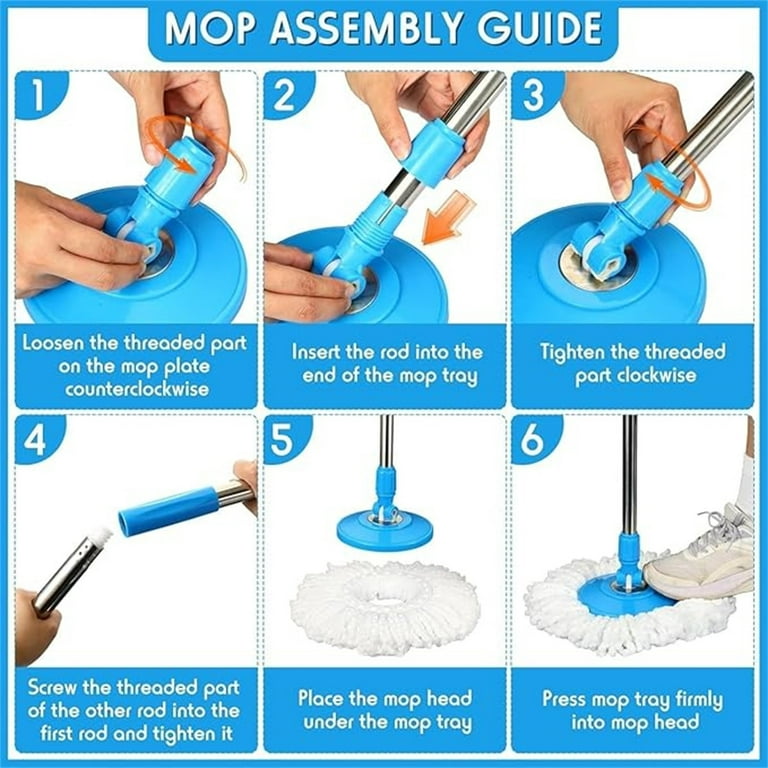 MOP ASSEMBLY GUIDE

1

Loosen the threaded part on the mop plate counterclockwise

2

Insert the rod into the end of the mop tray

3

Tighten the threaded part clockwise

4

Screw the threaded part of the other rod into the first rod and tighten it

5

Place the mop head under the mop tray

6

Press mop tray firmly into mop head