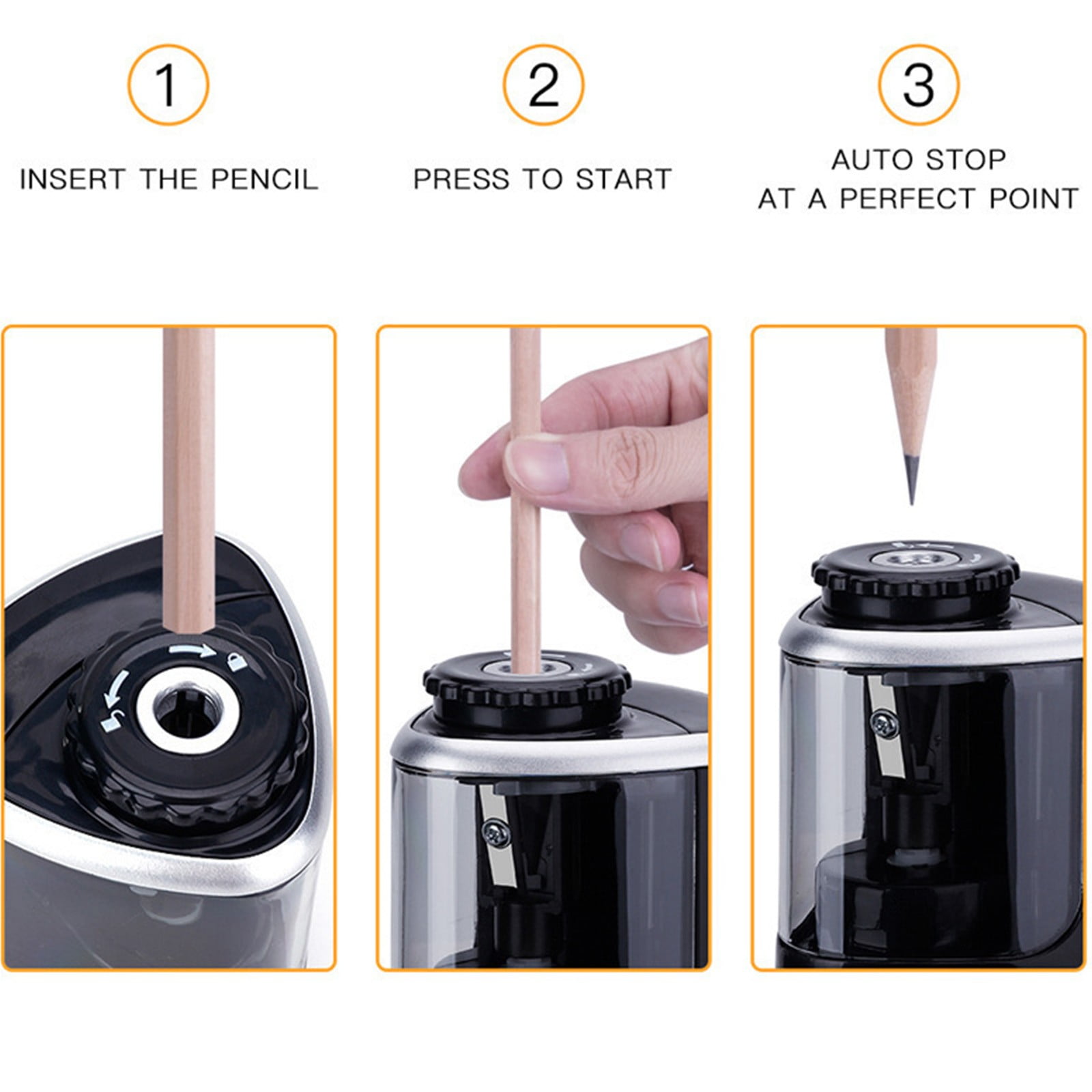 1

INSERT THE PENCIL

2

PRESS TO START

3

AUTO STOP
AT A PERFECT POINT