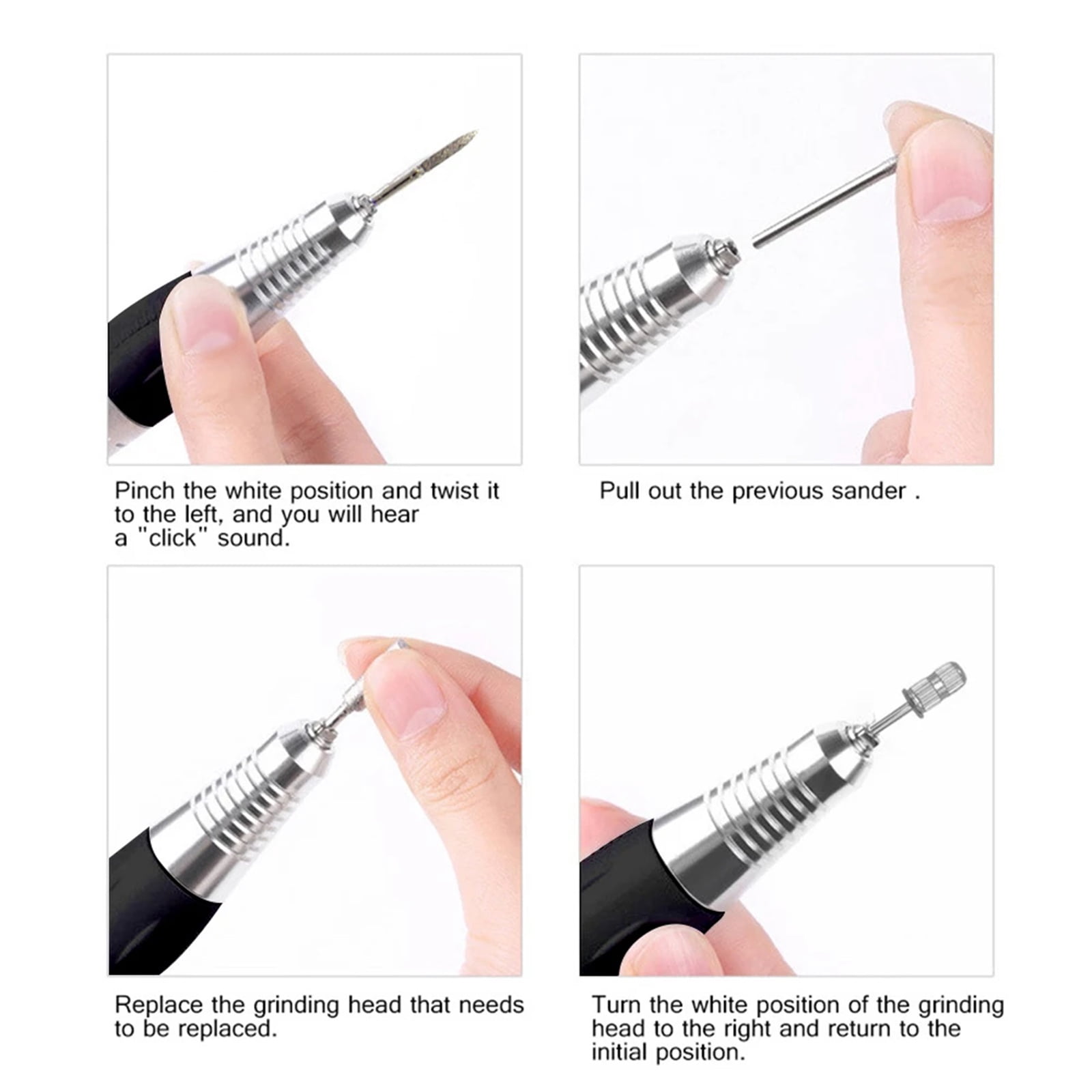 Pinch the white position and twist it to the left, and you will hear a "click" sound.

Pull out the previous sander .

Replace the grinding head that needs to be replaced.

Turn the white position of the grinding head to the right and return to the initial position.