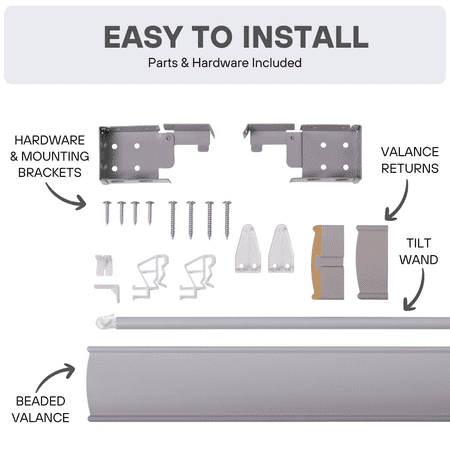 EASY TO INSTALL
Parts & Hardware Included

HARDWARE & MOUNTING BRACKETS

VALANCE RETURNS

TILT WAND

BEADED VALANCE