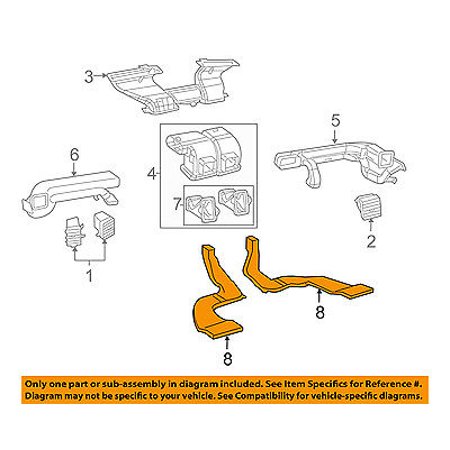 3
5
6
4
7
2
1
8
8

Only one part or sub-assembly in diagram included. See Item Specifics for Reference #.
Diagram may not be specific to your vehicle. See Compatibility for vehicle-specific diagrams.