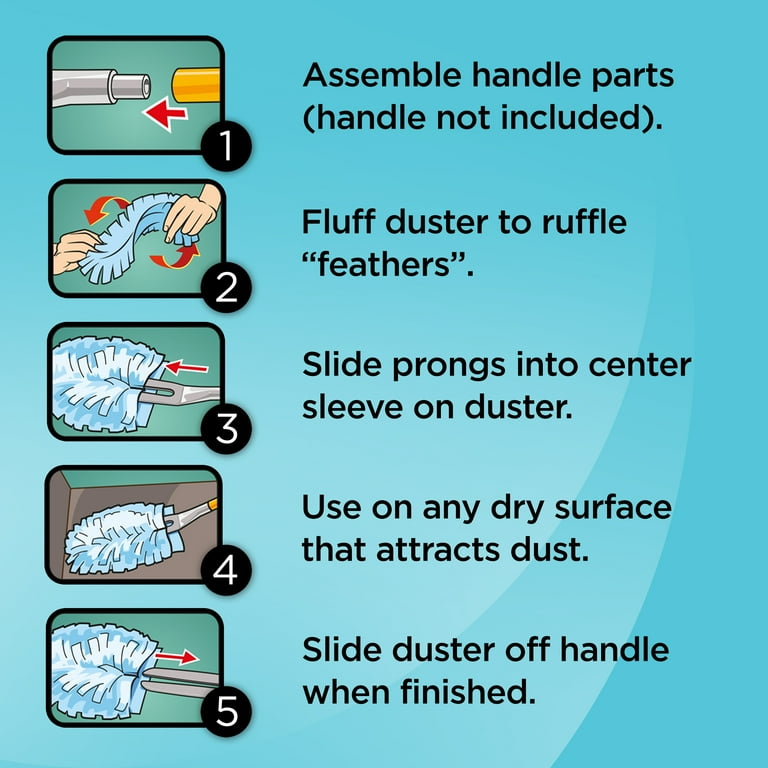 1
Assemble handle parts (handle not included).

2
Fluff duster to ruffle “feathers”.

3
Slide prongs into center sleeve on duster.

4
Use on any dry surface that attracts dust.

5
Slide duster off handle when finished.