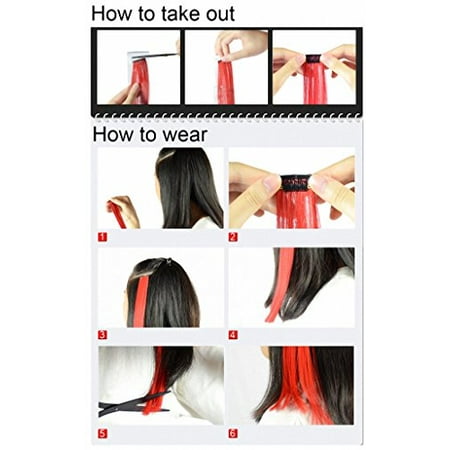 How to take out

How to wear

1

2

3

4

5

6