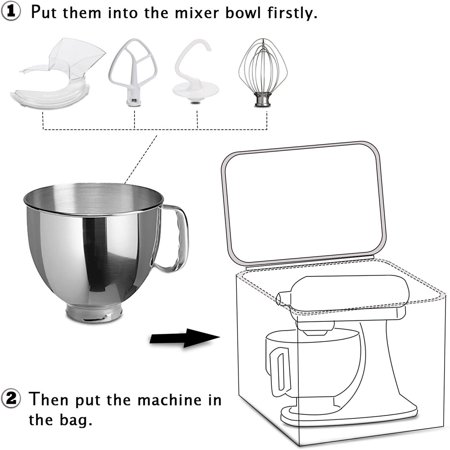 ① Put them into the mixer bowl firstly.

② Then put the machine in the bag.