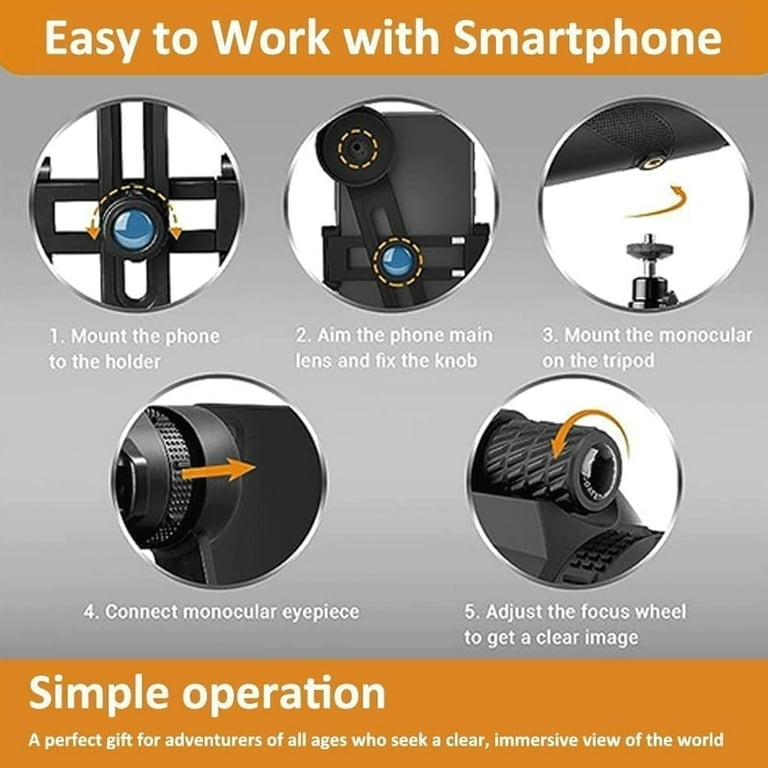 Easy to Work with Smartphone

1. Mount the phone to the holder

2. Aim the phone main lens and fix the knob

3. Mount the monocular on the tripod

4. Connect monocular eyepiece

5. Adjust the focus wheel to get a clear image

Simple operation

A perfect gift for adventurers of all ages who seek a clear, immersive view of the world