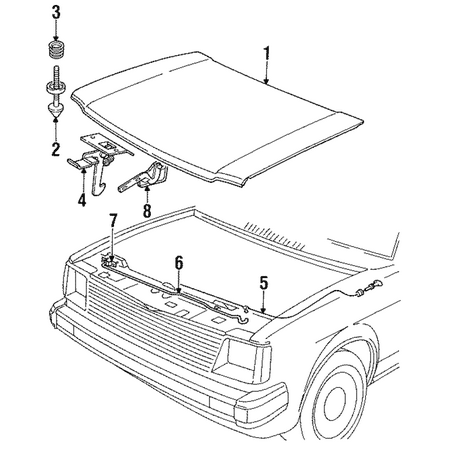 3
1
2
4
8
7
6
5