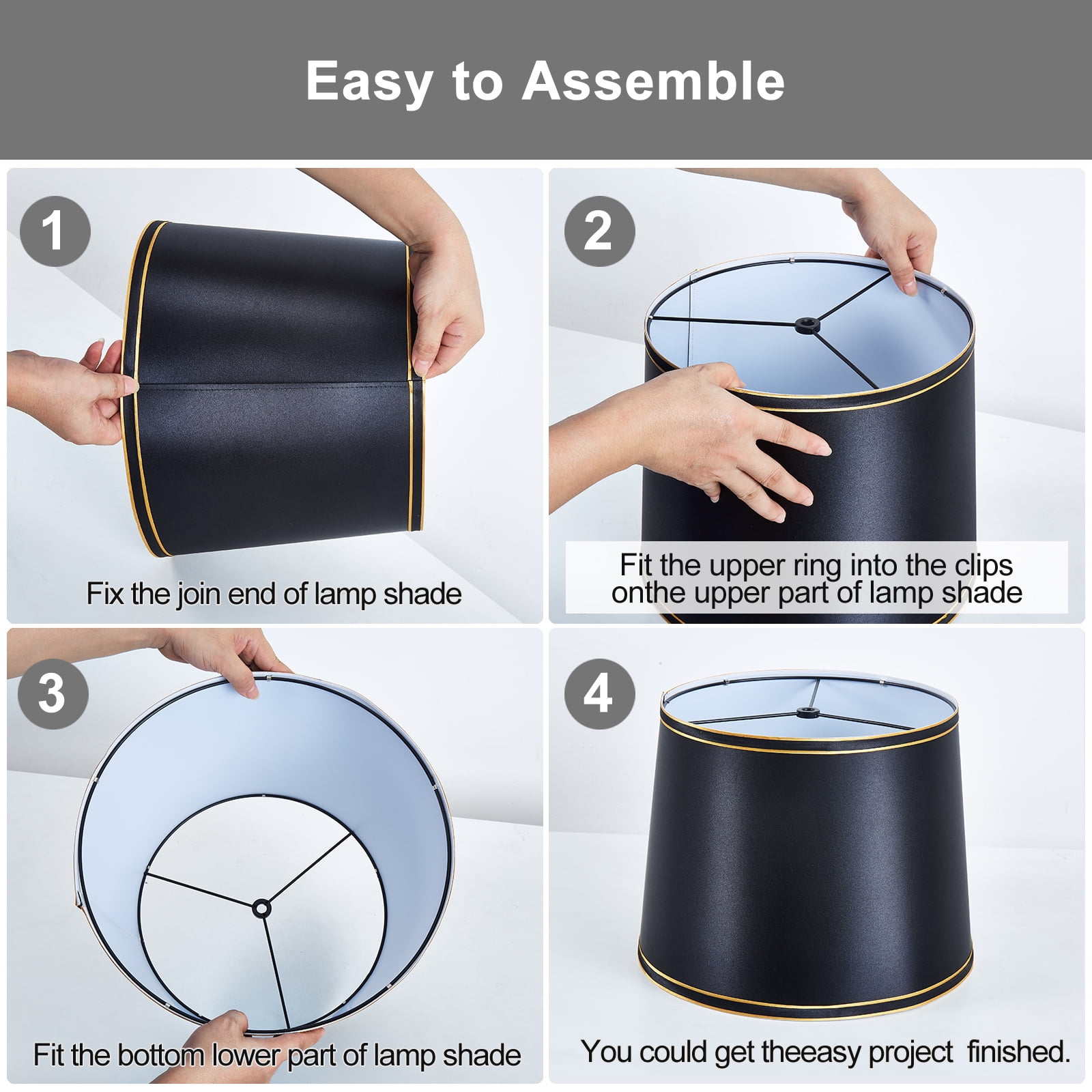 Easy to Assemble

1

Fix the join end of lamp shade

2

Fit the upper ring into the clips onthe upper part of lamp shade

3

Fit the bottom lower part of lamp shade

4

You could get theeasy project finished.