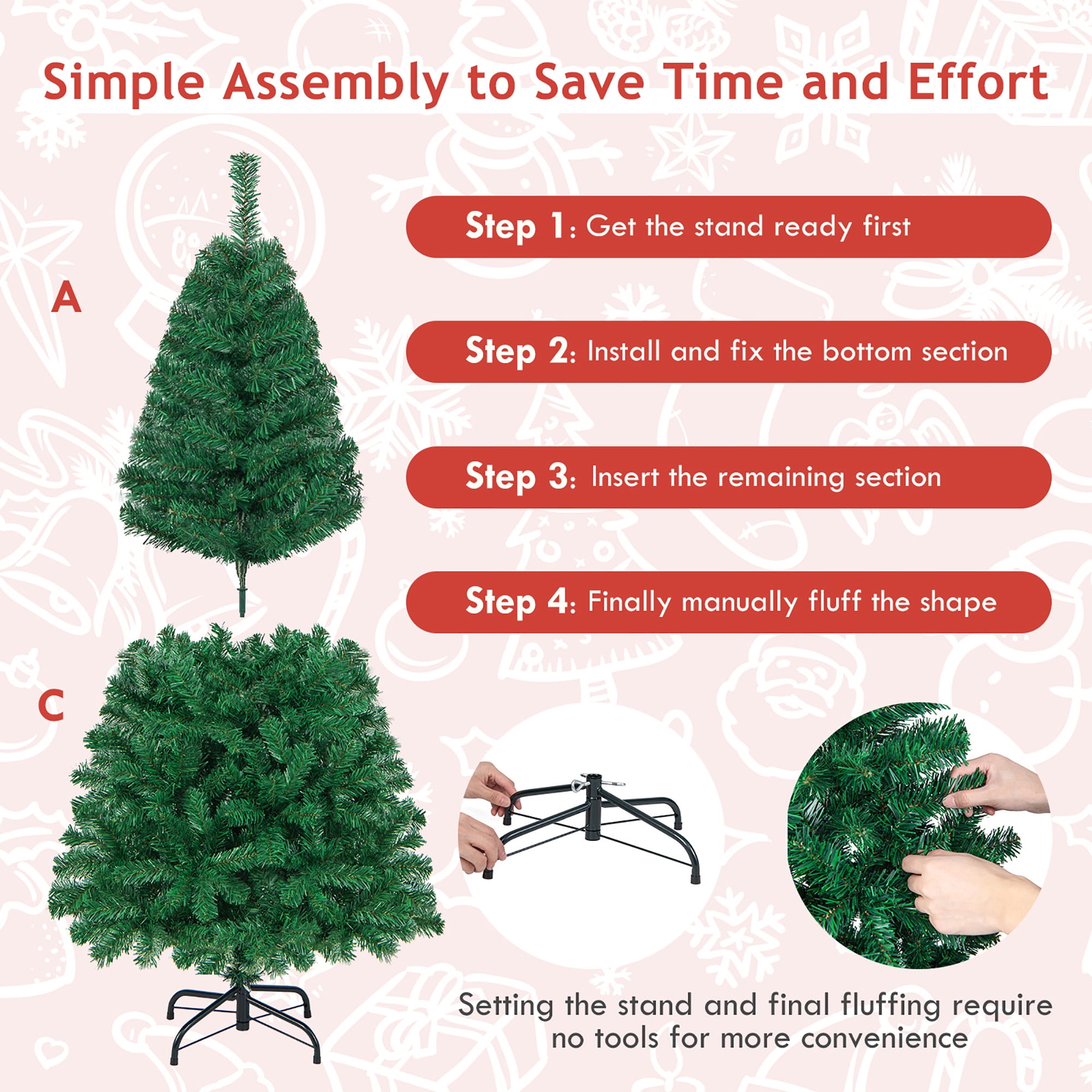 Simple Assembly to Save Time and Effort

A

Step 1: Get the stand ready first

Step 2: Install and fix the bottom section

Step 3: Insert the remaining section

Step 4: Finally manually fluff the shape

C

Setting the stand and final fluffing require no tools for more convenience