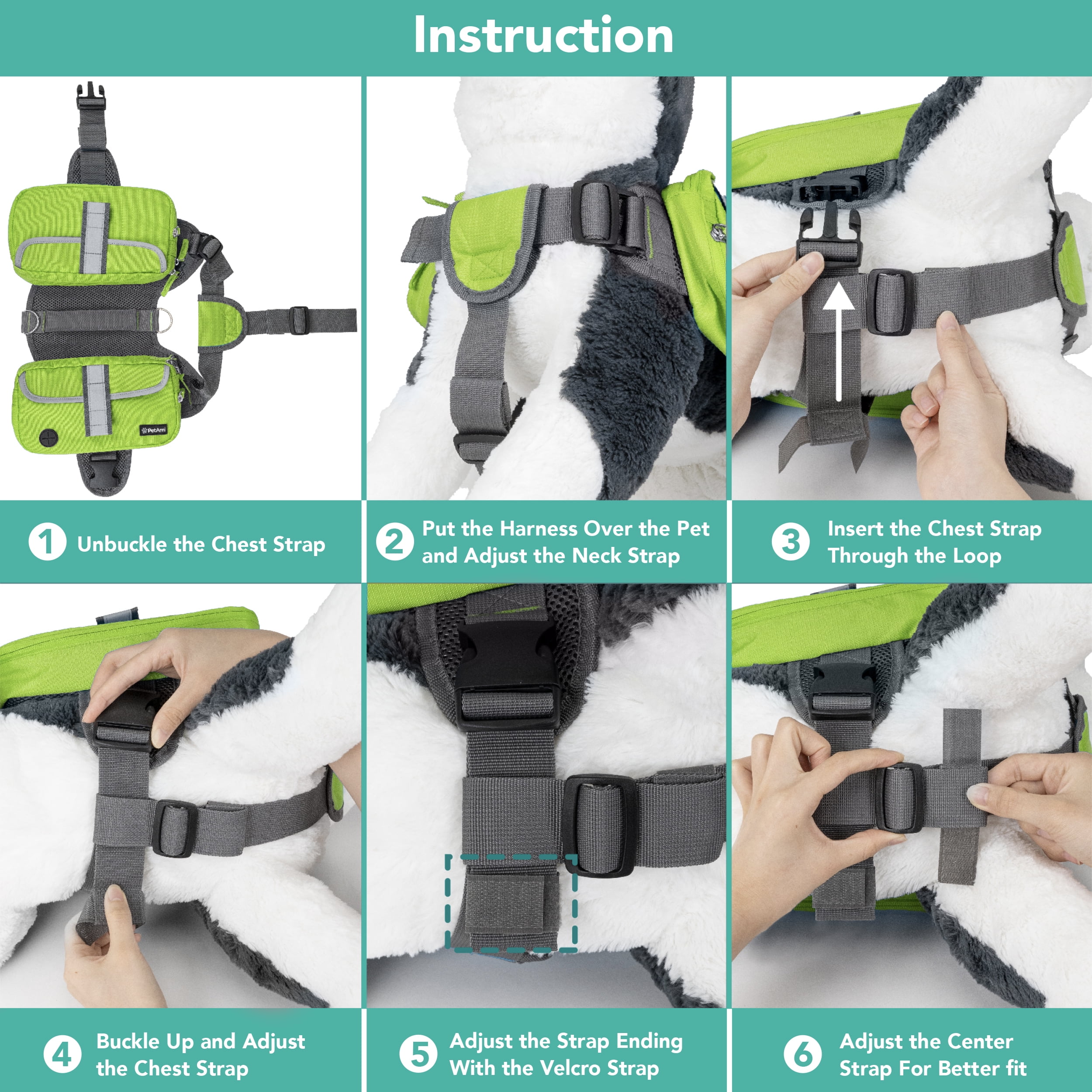 Instruction

PetAmi

1 Unbuckle the Chest Strap

2 Put the Harness Over the Pet and Adjust the Neck Strap

3 Insert the Chest Strap Through the Loop

4 Buckle Up and Adjust the Chest Strap

5 Adjust the Strap Ending With the Velcro Strap

6 Adjust the Center Strap For Better fit