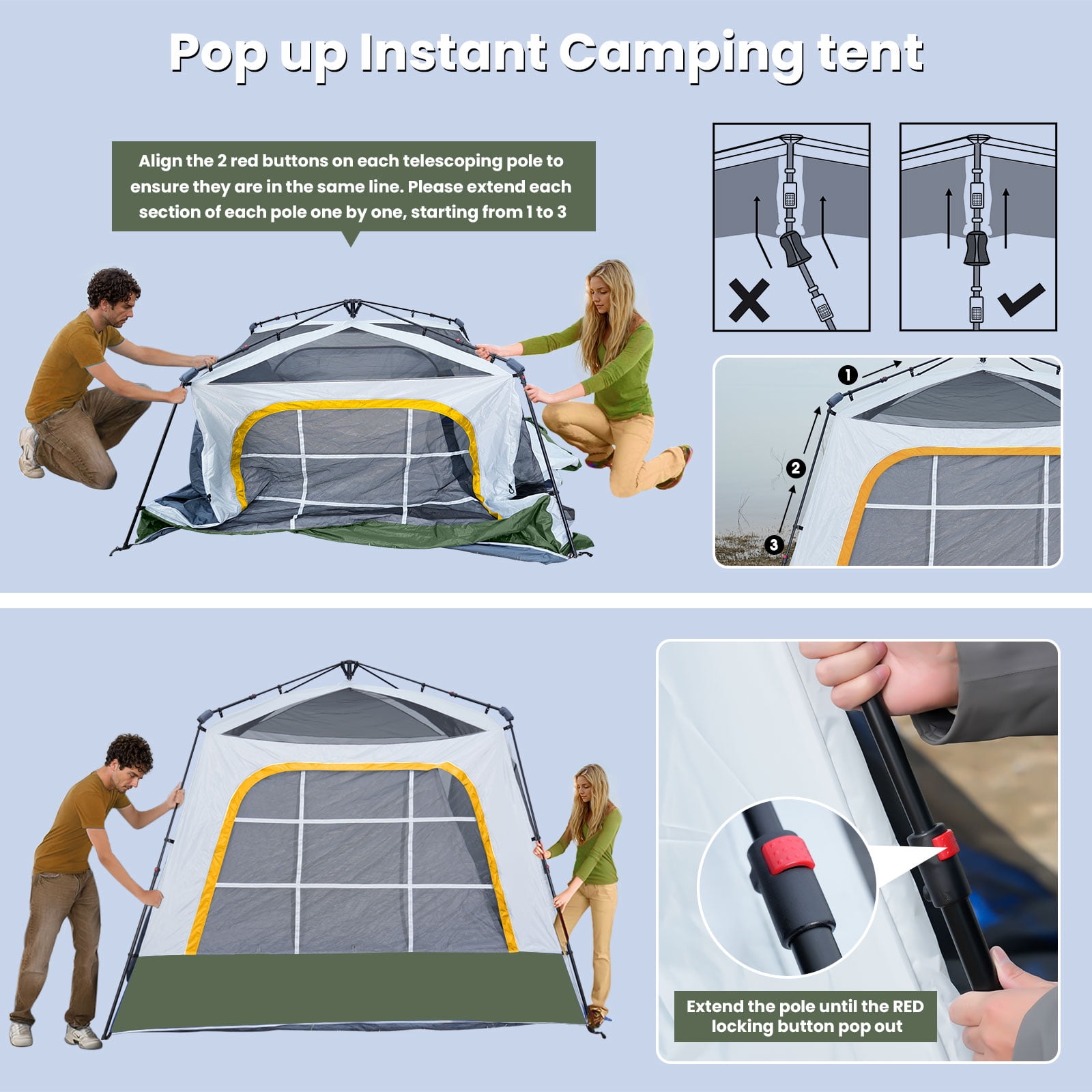 Pop up Instant Camping tent

Align the 2 red buttons on each telescoping pole to ensure they are in the same line. Please extend each section of each pole one by one, starting from 1 to 3

1
2
3

Extend the pole until the RED locking button pop out