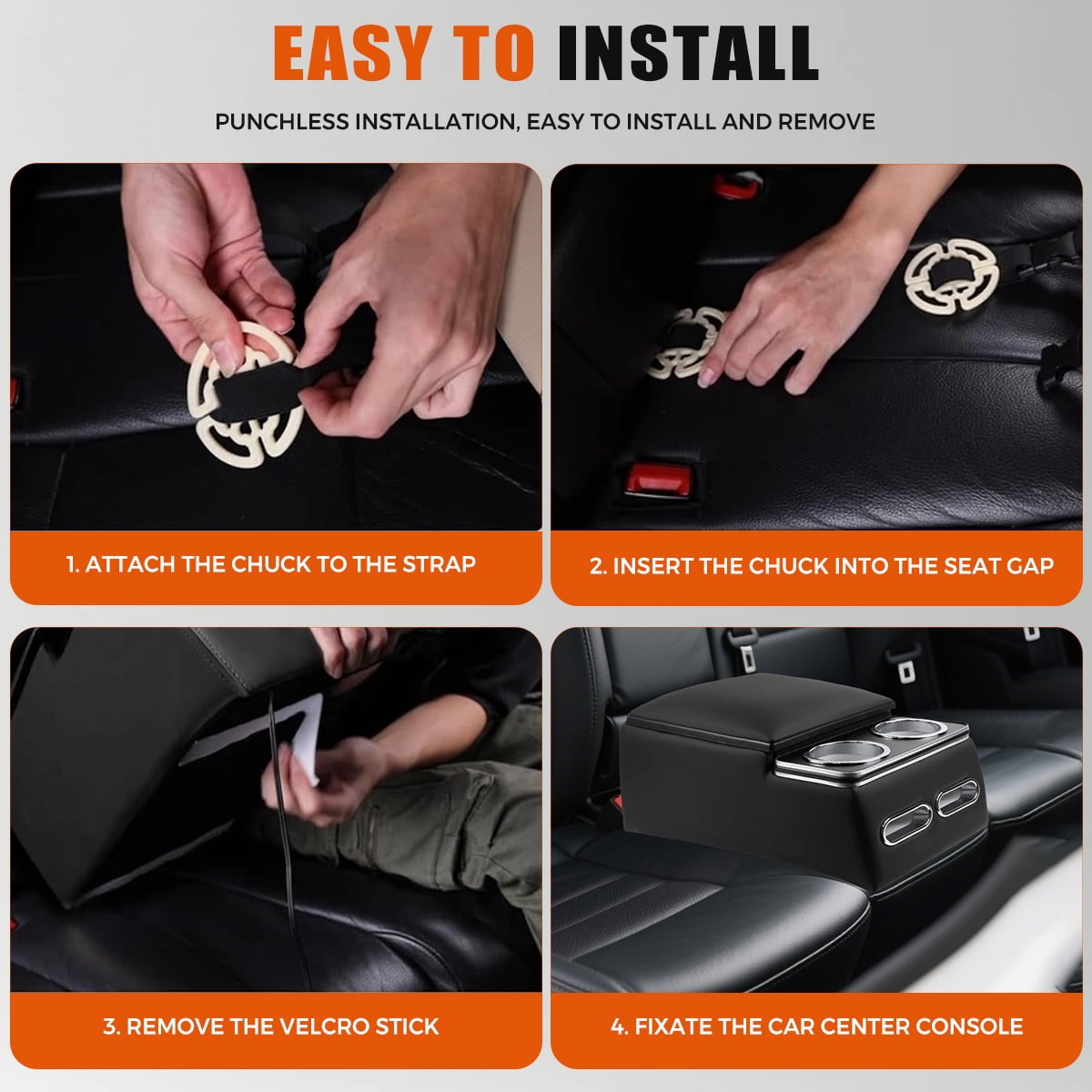 EASY TO INSTALL

PUNCHLESS INSTALLATION, EASY TO INSTALL AND REMOVE

1. ATTACH THE CHUCK TO THE STRAP

2. INSERT THE CHUCK INTO THE SEAT GAP

3. REMOVE THE VELCRO STICK

4. FIXATE THE CAR CENTER CONSOLE