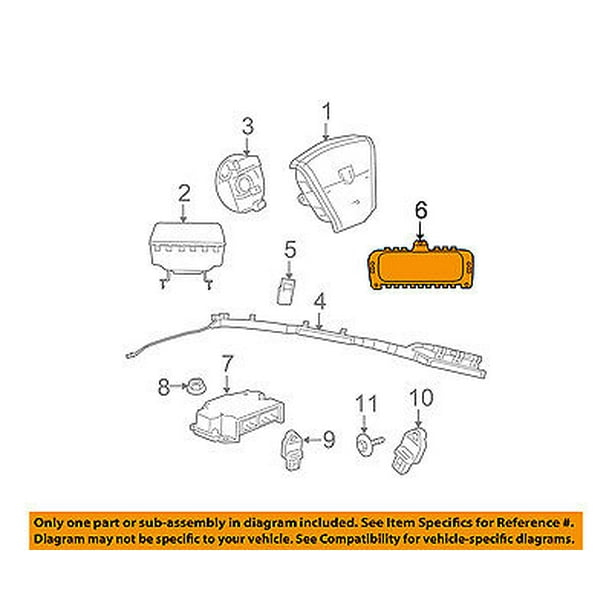 3
1
2
6
5
4
7
8
11
10
9

Only one part or sub-assembly in diagram included. See Item Specifics for Reference #.
Diagram may not be specific to your vehicle. See Compatibility for vehicle-specific diagrams.