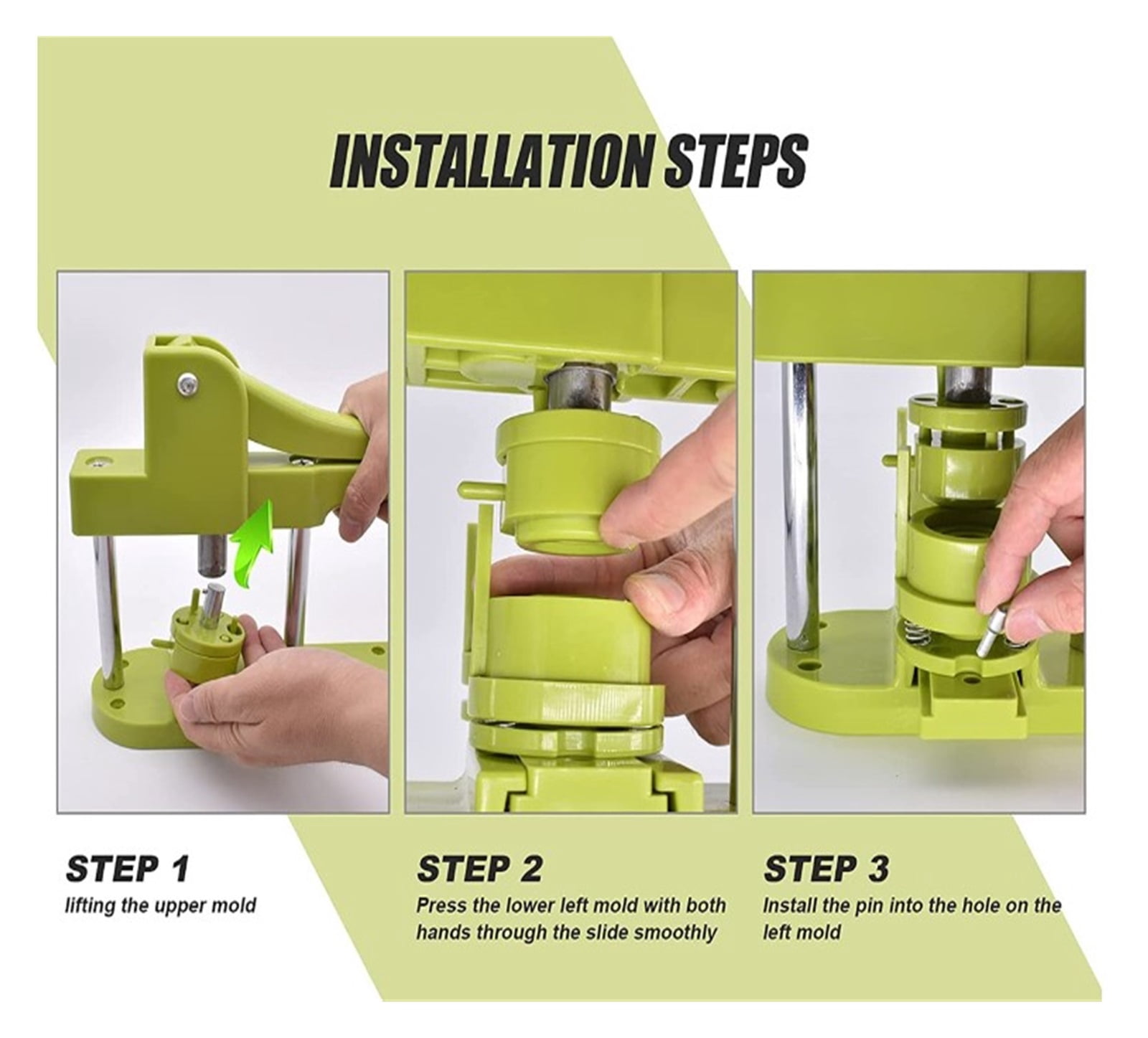 INSTALLATION STEPS

STEP 1
lifting the upper mold

STEP 2
Press the lower left mold with both hands through the slide smoothly

STEP 3
Install the pin into the hole on the left mold