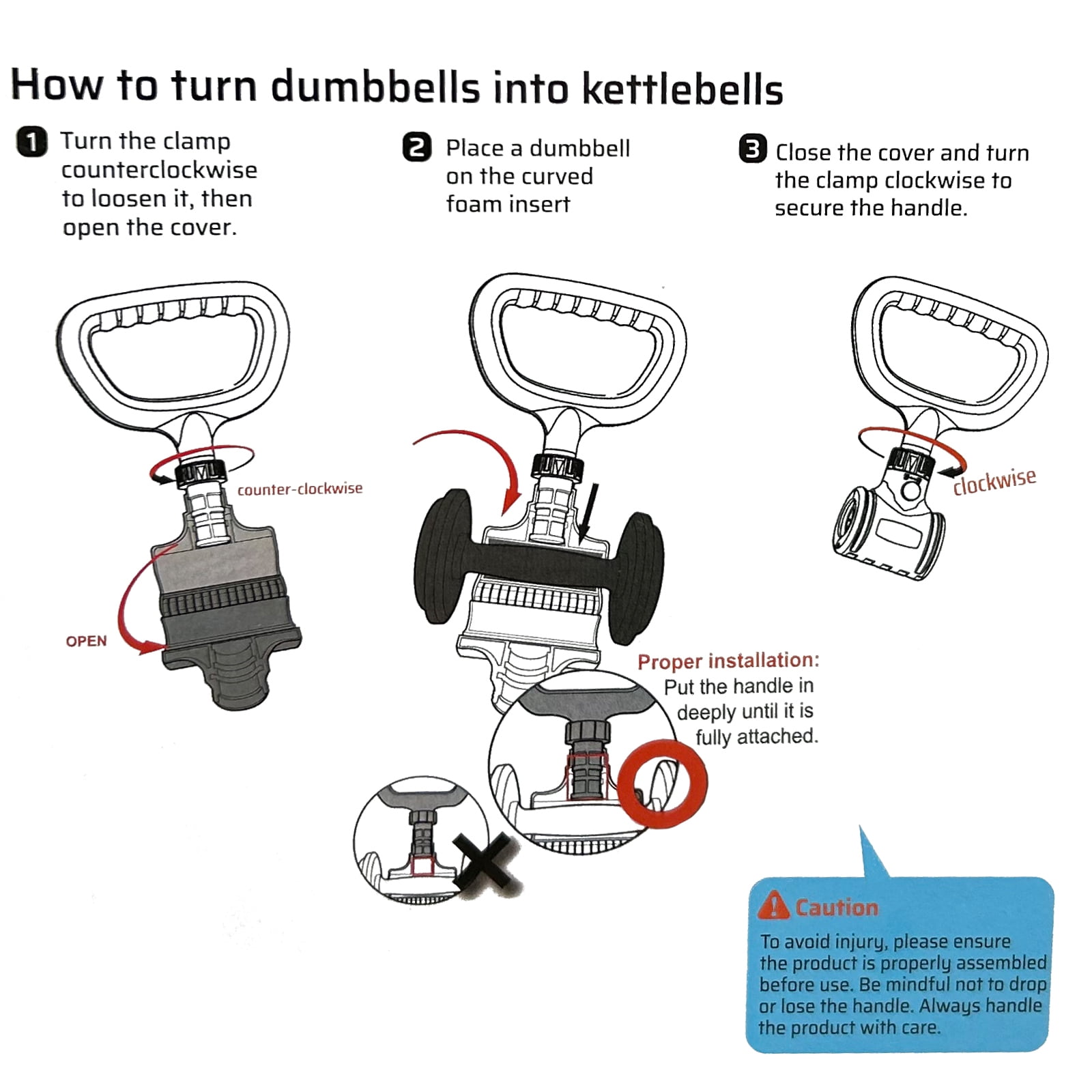 How to turn dumbbells into kettlebells

1 Turn the clamp counterclockwise to loosen it, then open the cover.

2 Place a dumbbell on the curved foam insert

3 Close the cover and turn the clamp clockwise to secure the handle.

counter-clockwise

OPEN

clockwise

Proper installation:
Put the handle in deeply until it is fully attached.

Caution
To avoid injury, please ensure the product is properly assembled before use. Be mindful not to drop or lose the handle. Always handle the product with care.