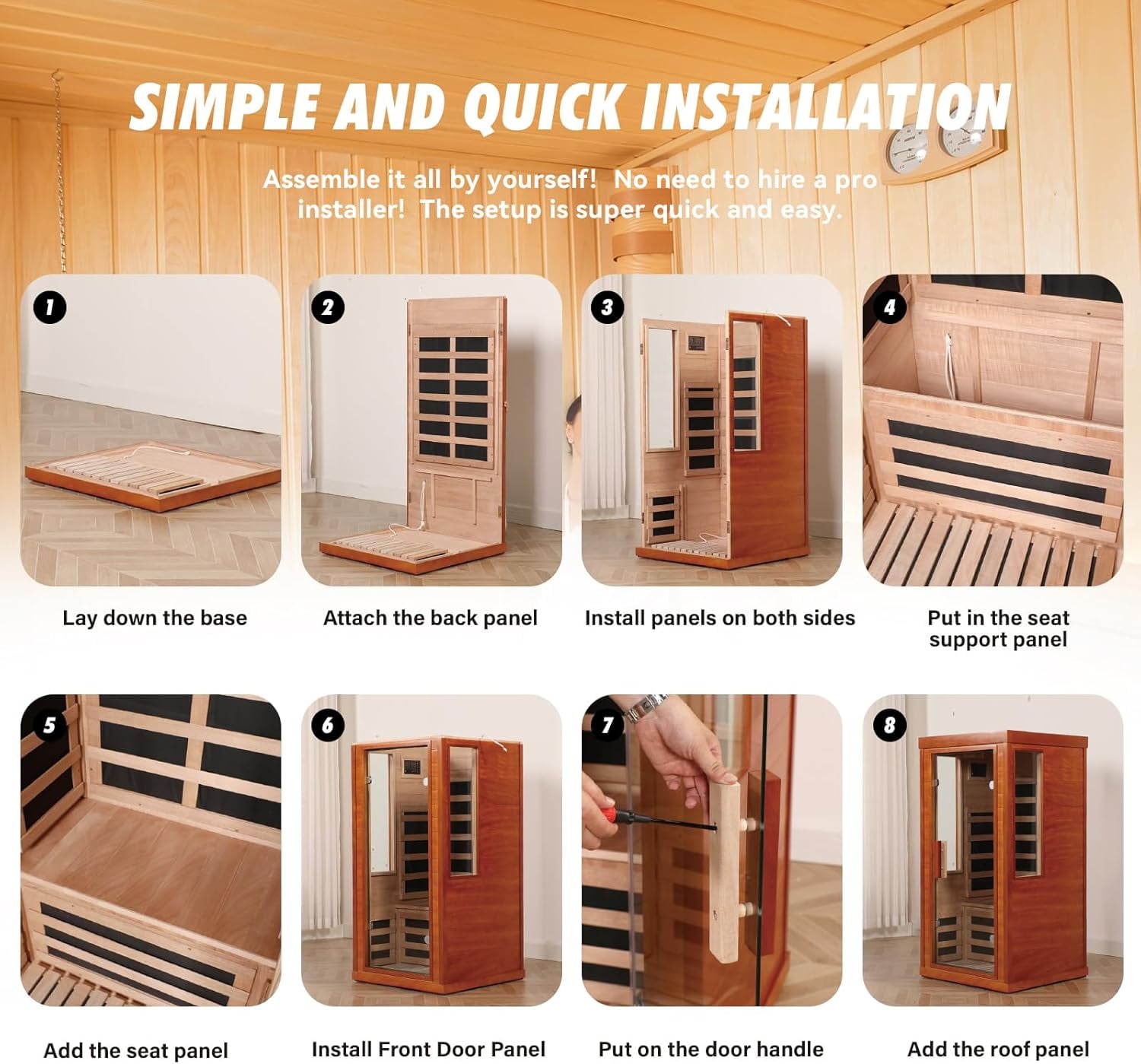 SIMPLE AND QUICK INSTALLATION

Assemble it all by yourself! No need to hire a pro installer! The setup is super quick and easy.

1
Lay down the base

2
Attach the back panel

3
Install panels on both sides

4
Put in the seat support panel

5
Add the seat panel

6
Install Front Door Panel

7
Put on the door handle

8
Add the roof panel