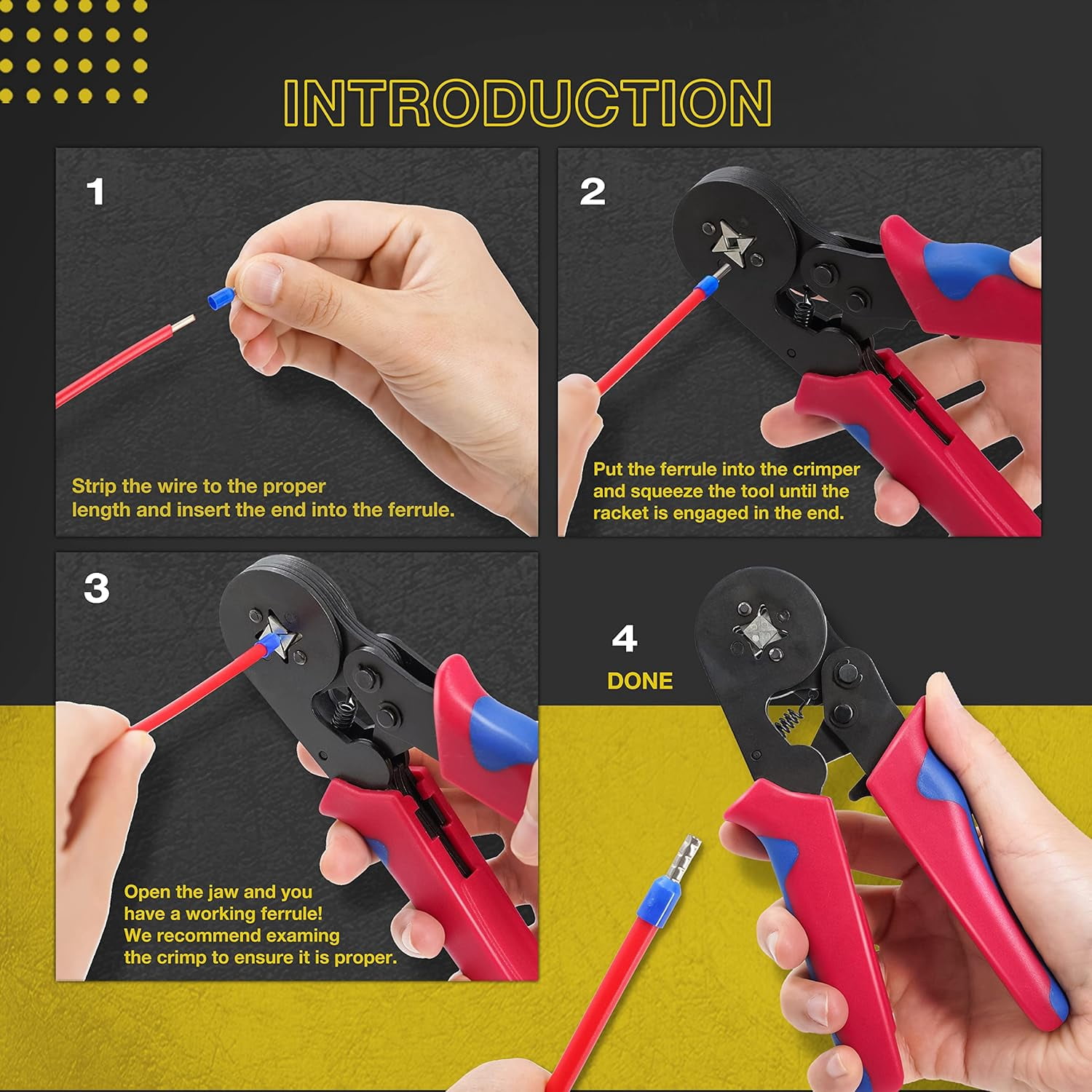 INTRODUCTION

1

Strip the wire to the proper length and insert the end into the ferrule.

2

Put the ferrule into the crimper and squeeze the tool until the racket is engaged in the end.

3

Open the jaw and you have a working ferrule! We recommend examing the crimp to ensure it is proper.

4

DONE