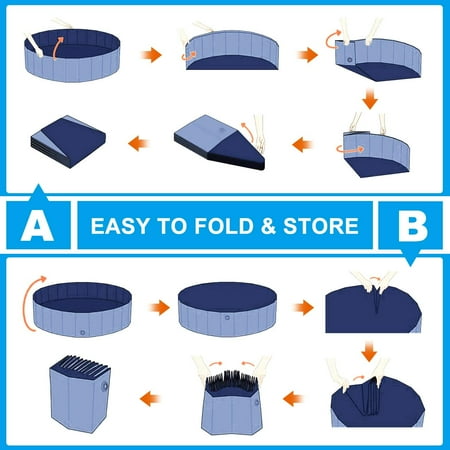 A

EASY TO FOLD & STORE

B