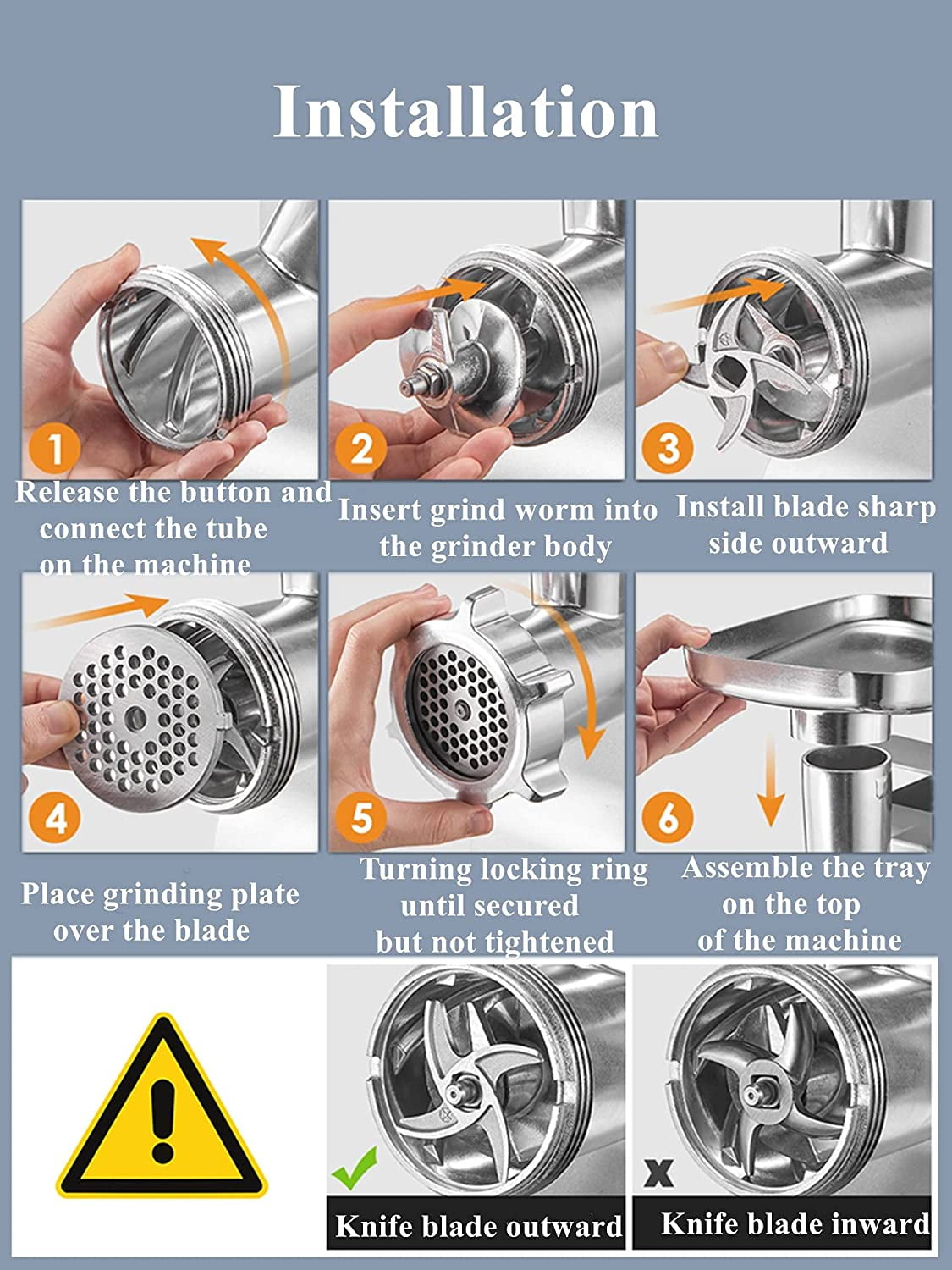 Installation

1
Release the button and connect the tube on the machine

2
Insert grind worm into the grinder body

3
Install blade sharp side outward

4
Place grinding plate over the blade

5
Turning locking ring until secured but not tightened

6
Assemble the tray on the top of the machine

Knife blade outward

x
Knife blade inward