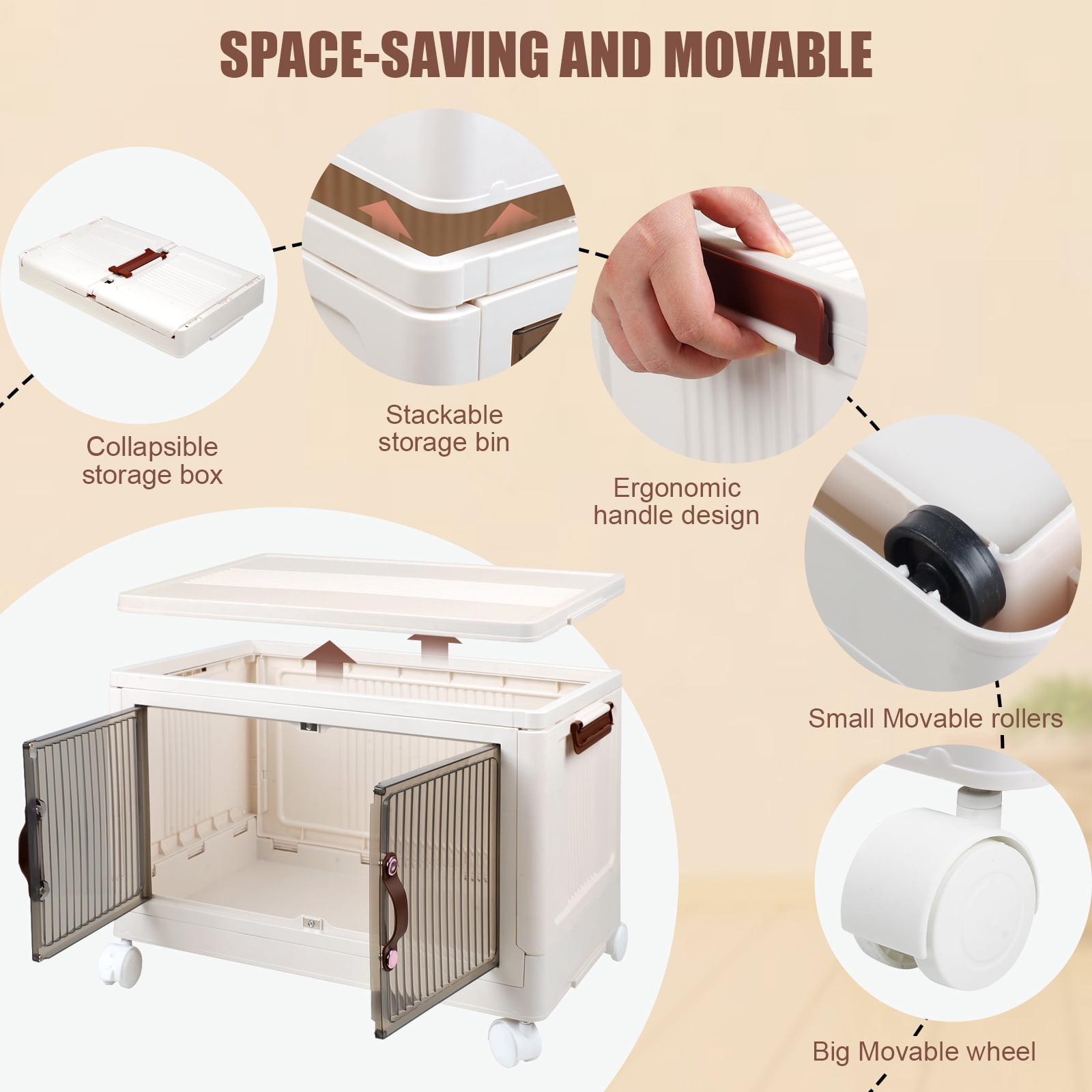 SPACE-SAVING AND MOVABLE

Collapsible storage box

Stackable storage bin

Ergonomic handle design

Small Movable rollers

Big Movable wheel