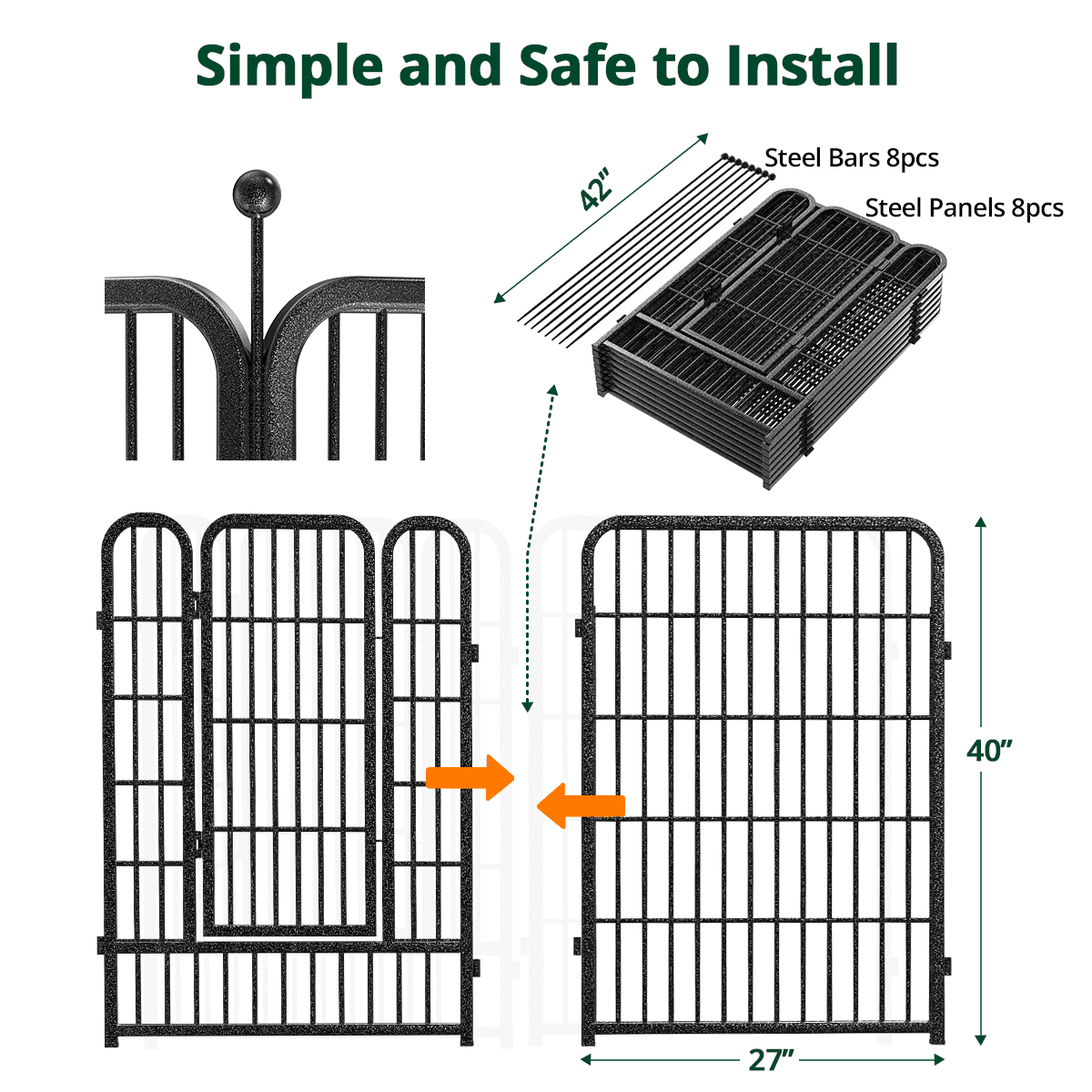 Simple and Safe to Install

42"

Steel Bars 8pcs

Steel Panels 8pcs

40"

27"