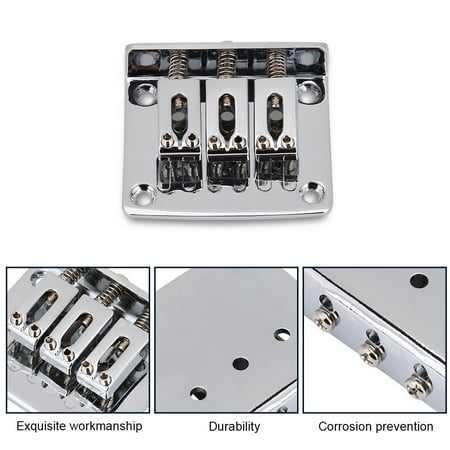 Exquisite workmanship

Durability

Corrosion prevention