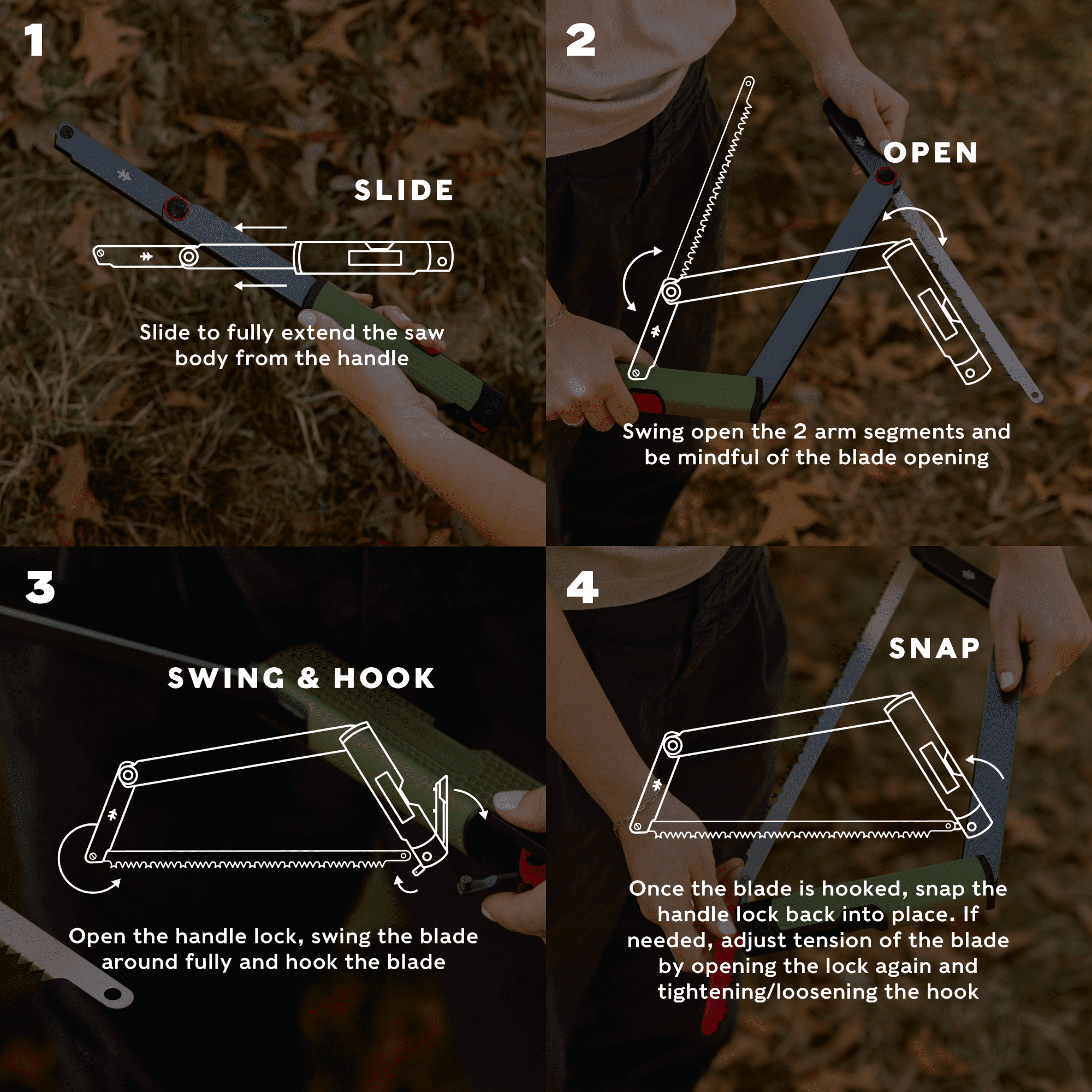 1

SLIDE

Slide to fully extend the saw body from the handle

2

OPEN

Swing open the 2 arm segments and be mindful of the blade opening

3

SWING & HOOK

Open the handle lock, swing the blade around fully and hook the blade

4

SNAP

Once the blade is hooked, snap the handle lock back into place. If needed, adjust tension of the blade by opening the lock again and tightening/loosening the hook