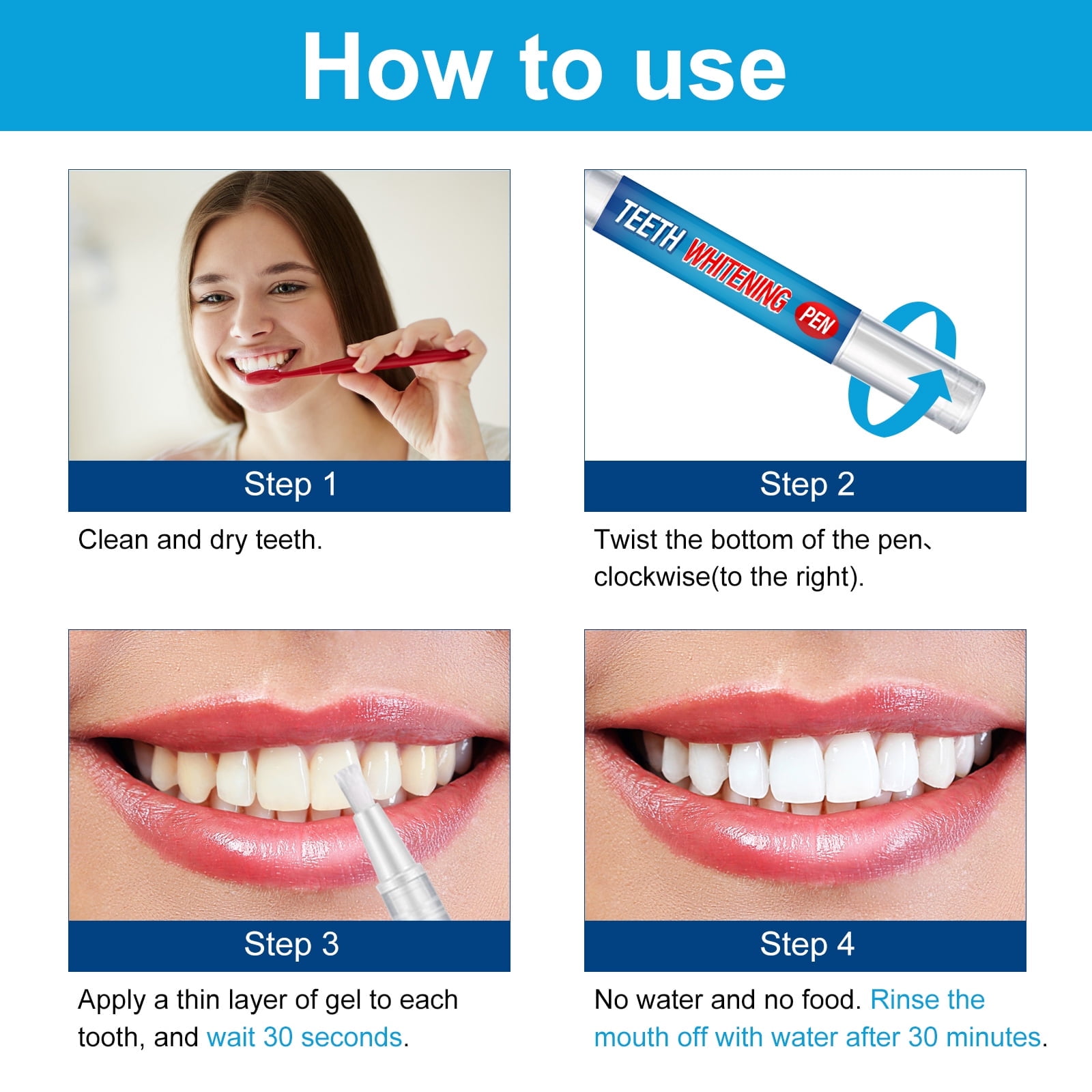 How to use

Step 1

Clean and dry teeth.

TEETH WHITENING PEN

Step 2

Twist the bottom of the pen、clockwise(to the right).

Step 3

Apply a thin layer of gel to each tooth, and wait 30 seconds.

Step 4

No water and no food. Rinse the mouth off with water after 30 minutes.