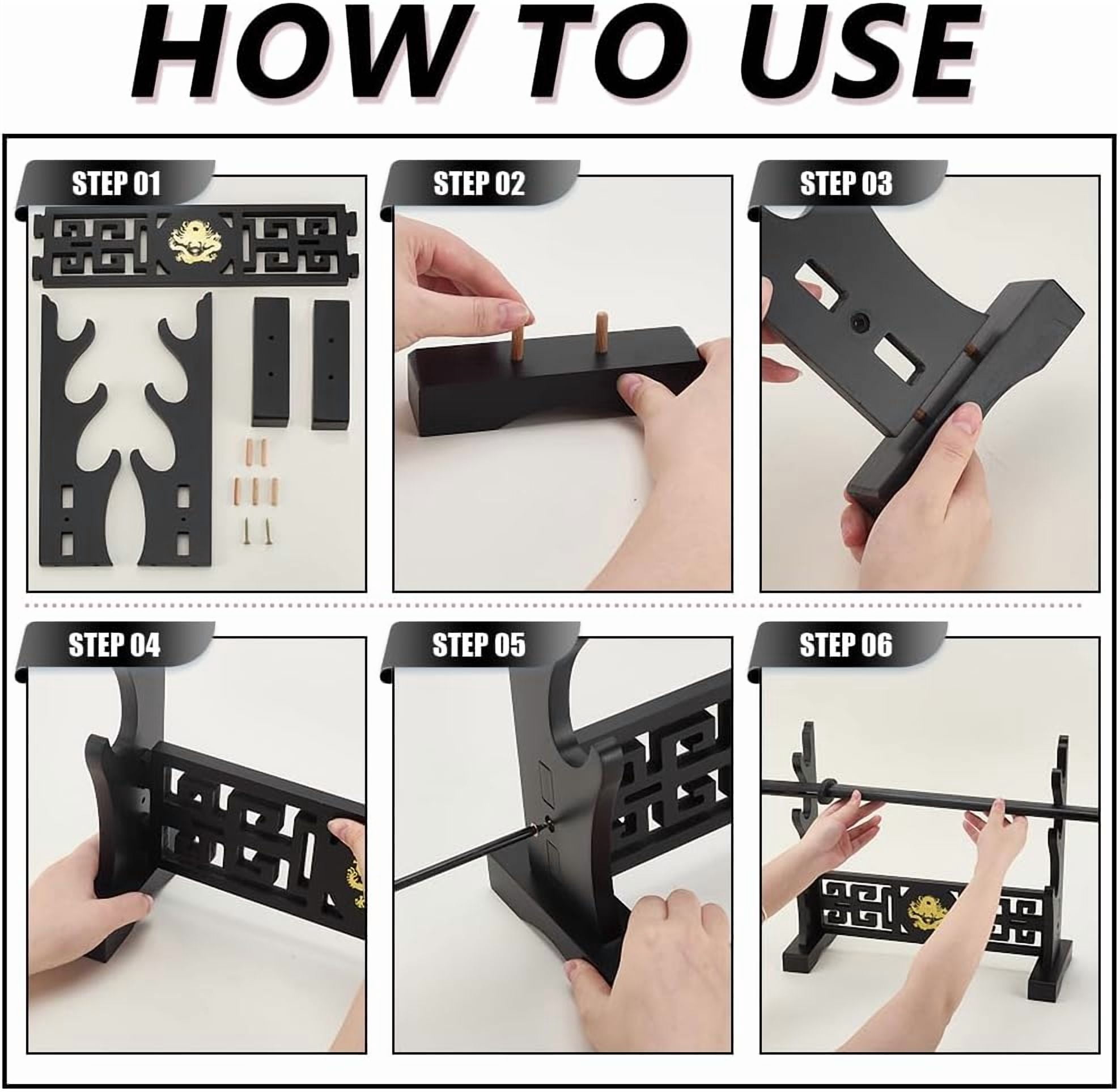 HOW TO USE

STEP 01

STEP 02

STEP 03

STEP 04

STEP 05

STEP 06