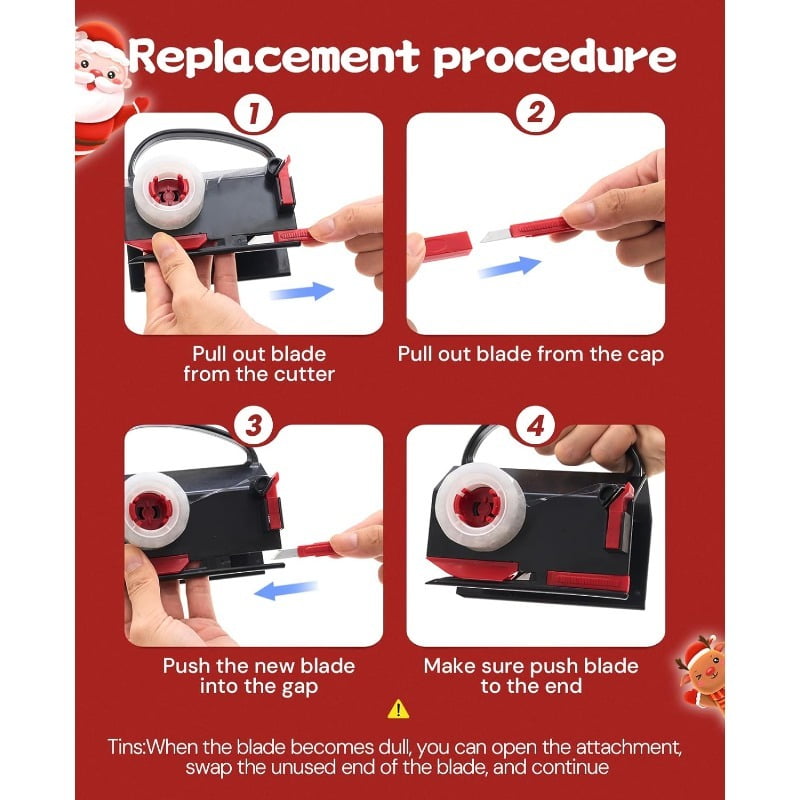 Replacement procedure

1

Pull out blade from the cutter

2

Pull out blade from the cap

3

Push the new blade into the gap

4

Make sure push blade to the end

Tins:When the blade becomes dull, you can open the attachment, swap the unused end of the blade, and continue