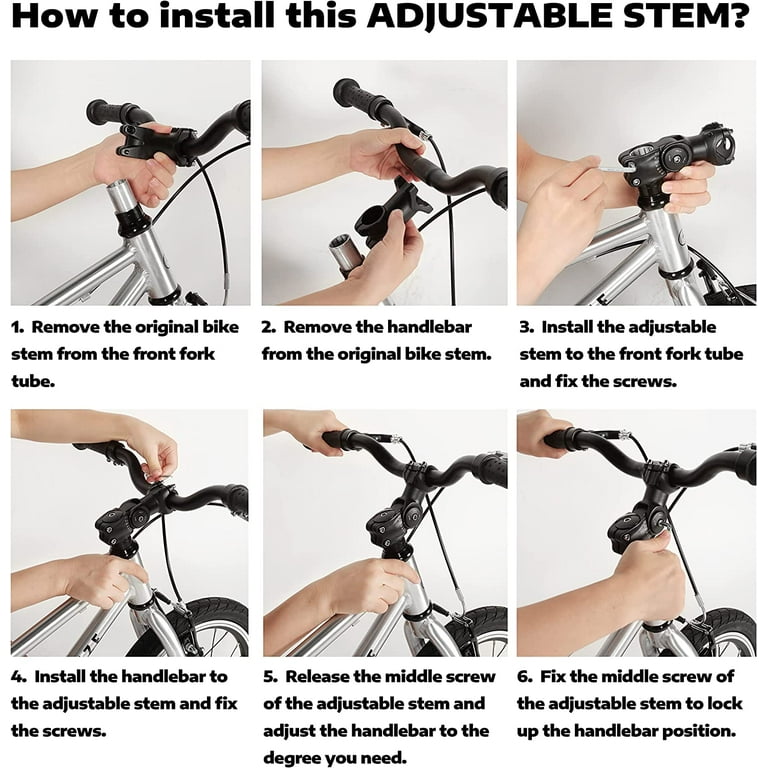 How to install this ADJUSTABLE STEM?

1. Remove the original bike stem from the front fork tube.

2. Remove the handlebar from the original bike stem.

3. Install the adjustable stem to the front fork tube and fix the screws.

4. Install the handlebar to the adjustable stem and fix the screws.

5. Release the middle screw of the adjustable stem and adjust the handlebar to the degree you need.

6. Fix the middle screw of the adjustable stem to lock up the handlebar position.