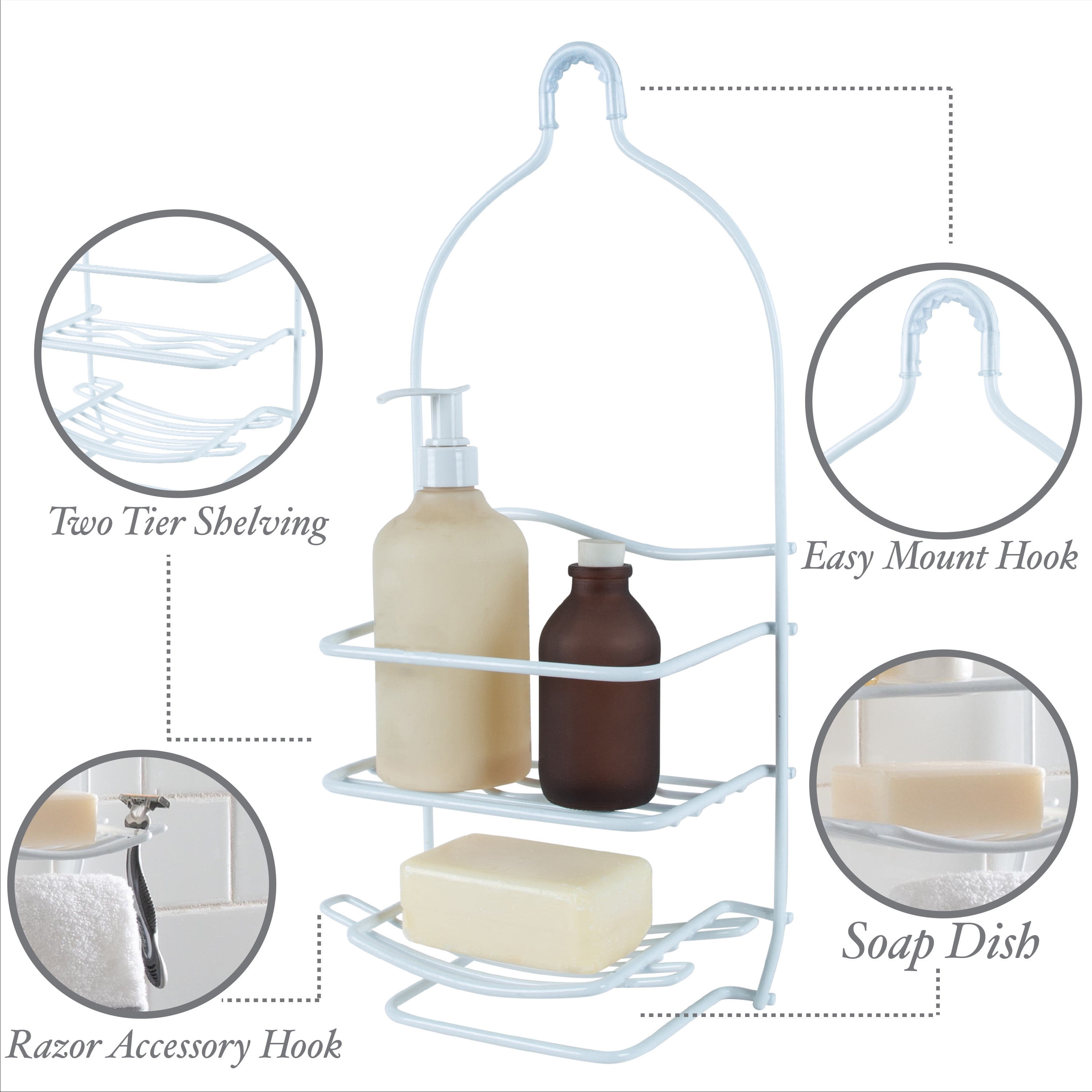 Two Tier Shelving

Easy Mount Hook

Soap Dish

Razor Accessory Hook