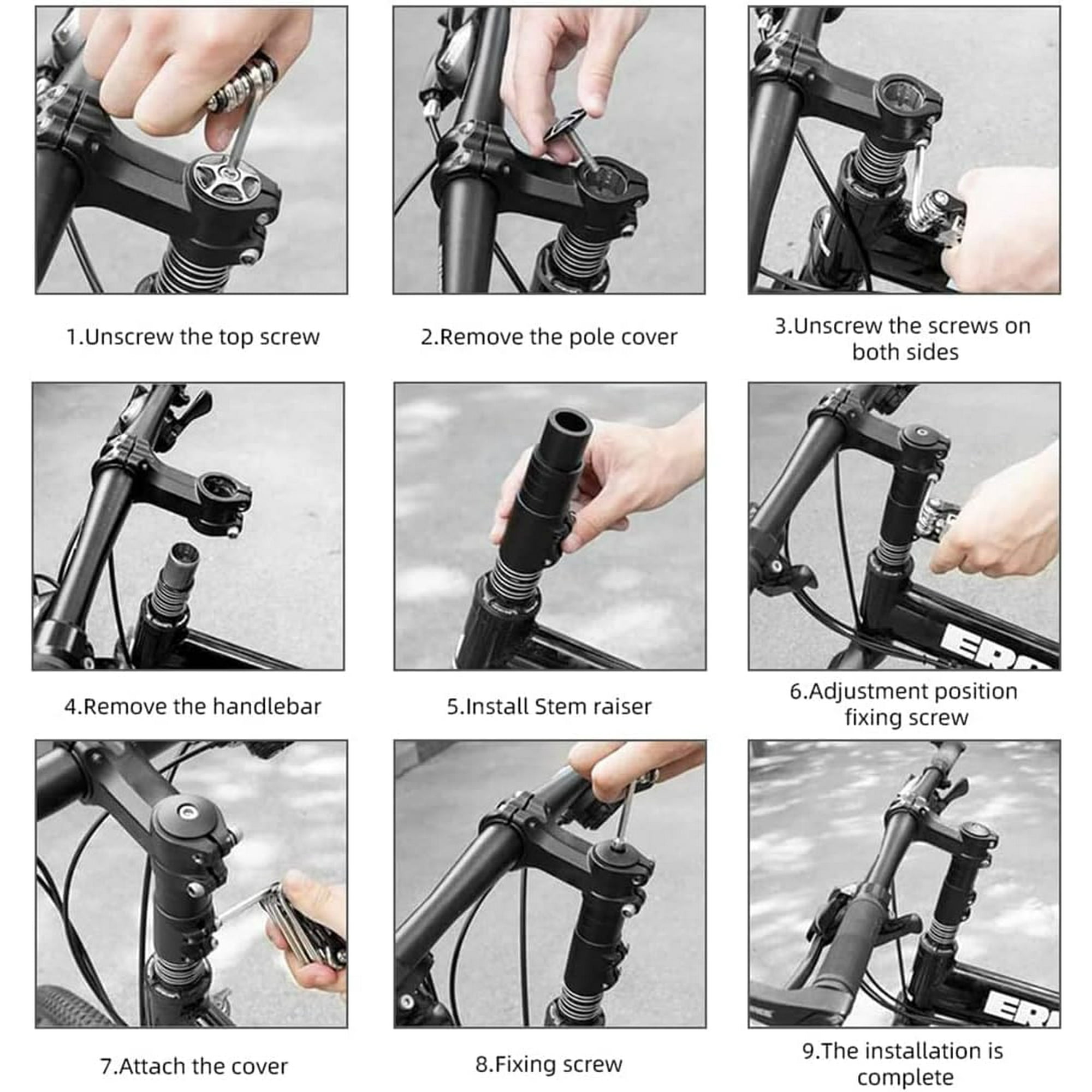 1.Unscrew the top screw

2.Remove the pole cover

3.Unscrew the screws on both sides

4.Remove the handlebar

5.Install Stem raiser

6.Adjustment position fixing screw

7.Attach the cover

8.Fixing screw

9.The installation is complete