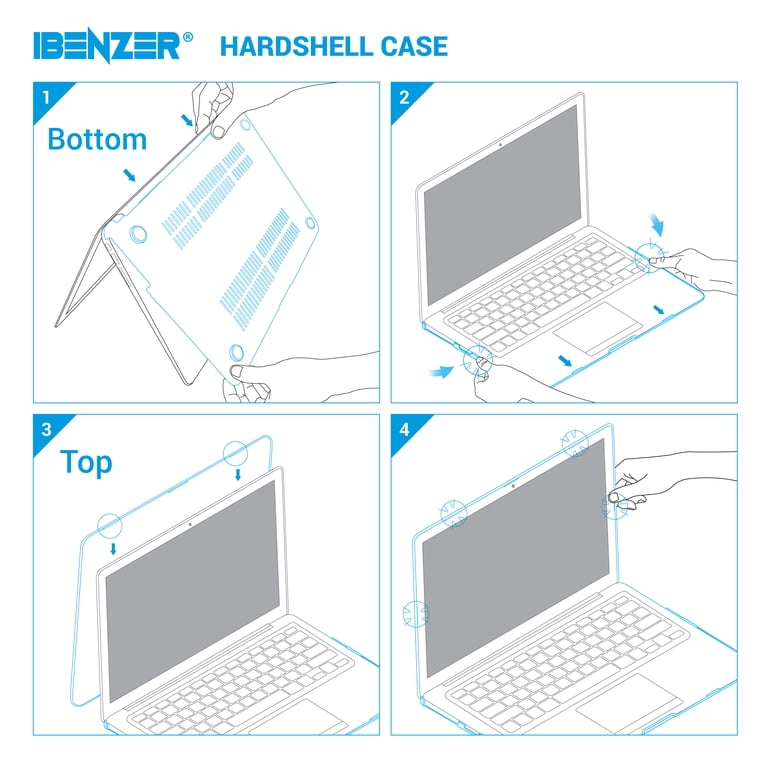 IBENZER® HARDSHELL CASE

1

Bottom

2

3

Top

4