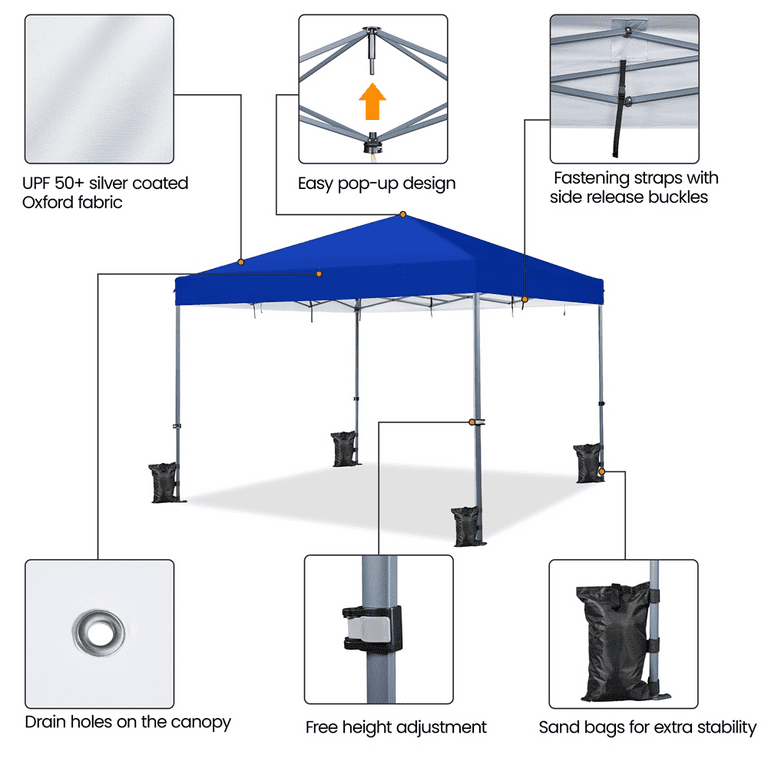 UPF 50+ silver coated Oxford fabric

Easy pop-up design

Fastening straps with side release buckles

Drain holes on the canopy

Free height adjustment

Sand bags for extra stability