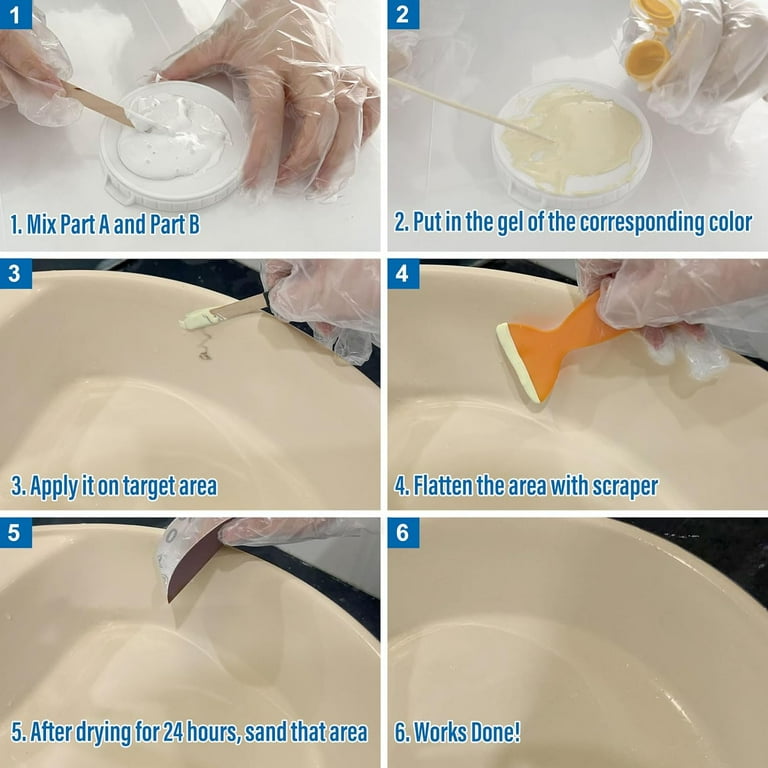 1

1. Mix Part A and Part B

2

2. Put in the gel of the corresponding color

3

3. Apply it on target area

4

4. Flatten the area with scraper

5

5. After drying for 24 hours, sand that area

6

6. Works Done!