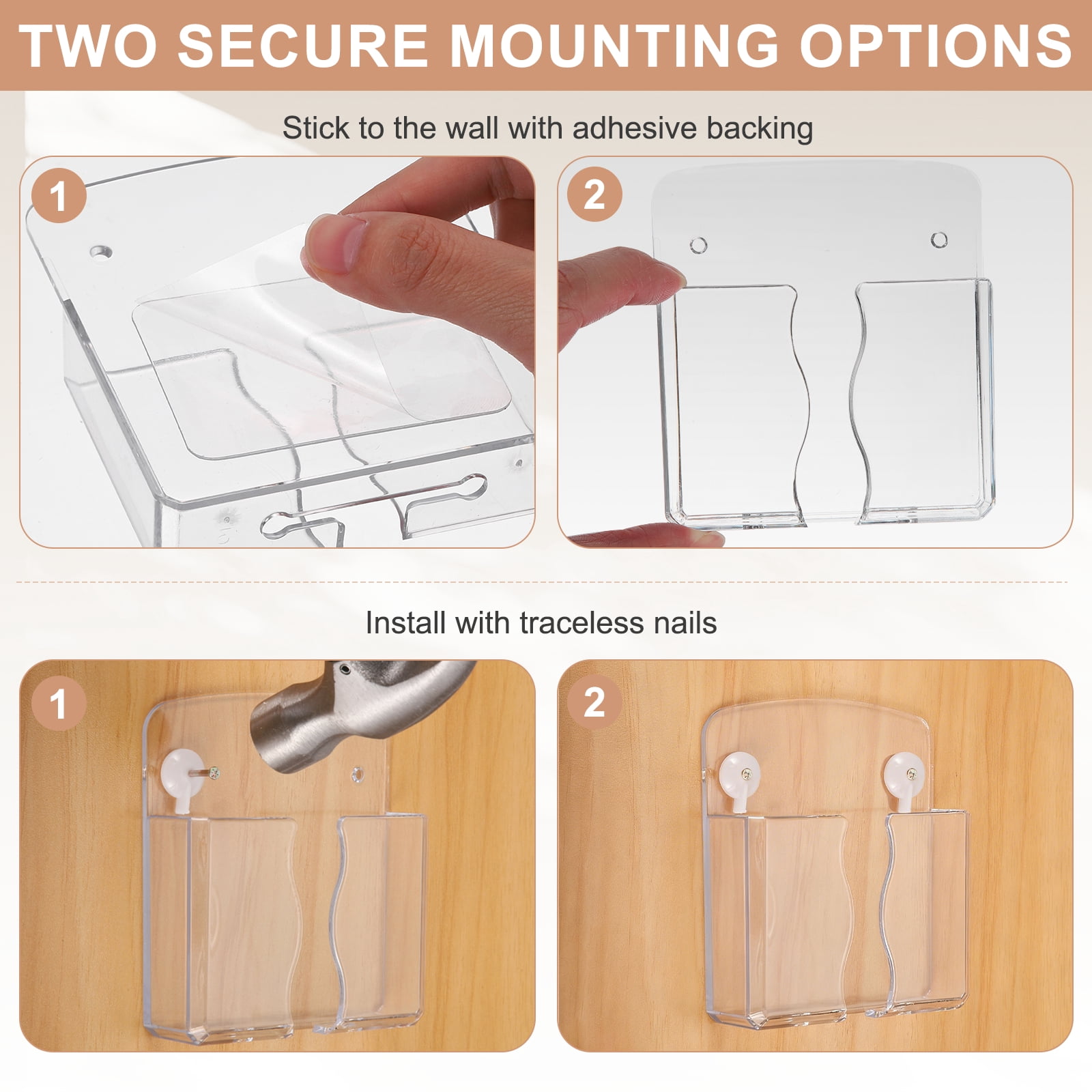 TWO SECURE MOUNTING OPTIONS

Stick to the wall with adhesive backing

1

2

Install with traceless nails

1

2