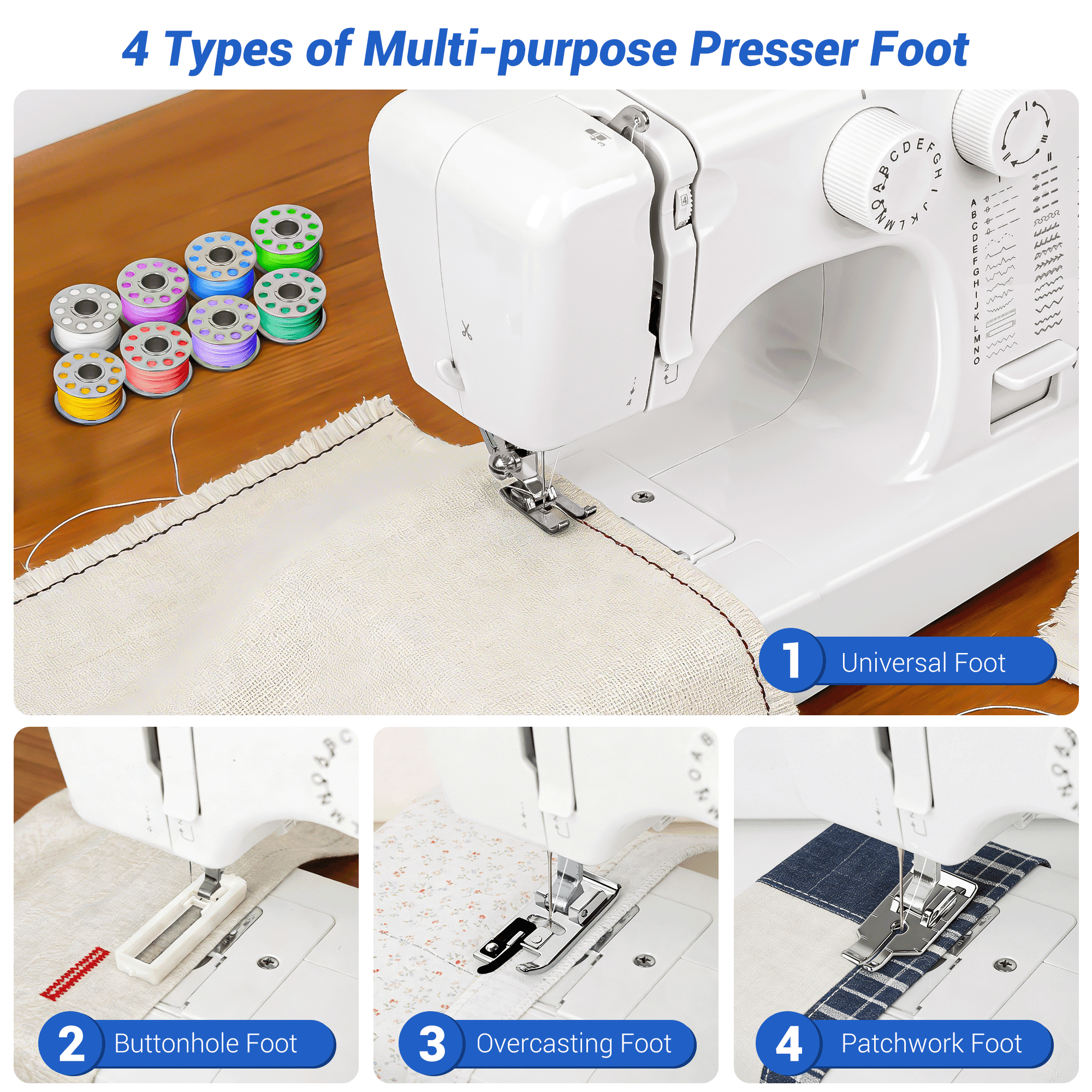 4 Types of Multi-purpose Presser Foot

A B C D E F G H I J K L M N O

A B C D E F G H I J K L M N O

1 Universal Foot

2 Buttonhole Foot

3 Overcasting Foot

4 Patchwork Foot