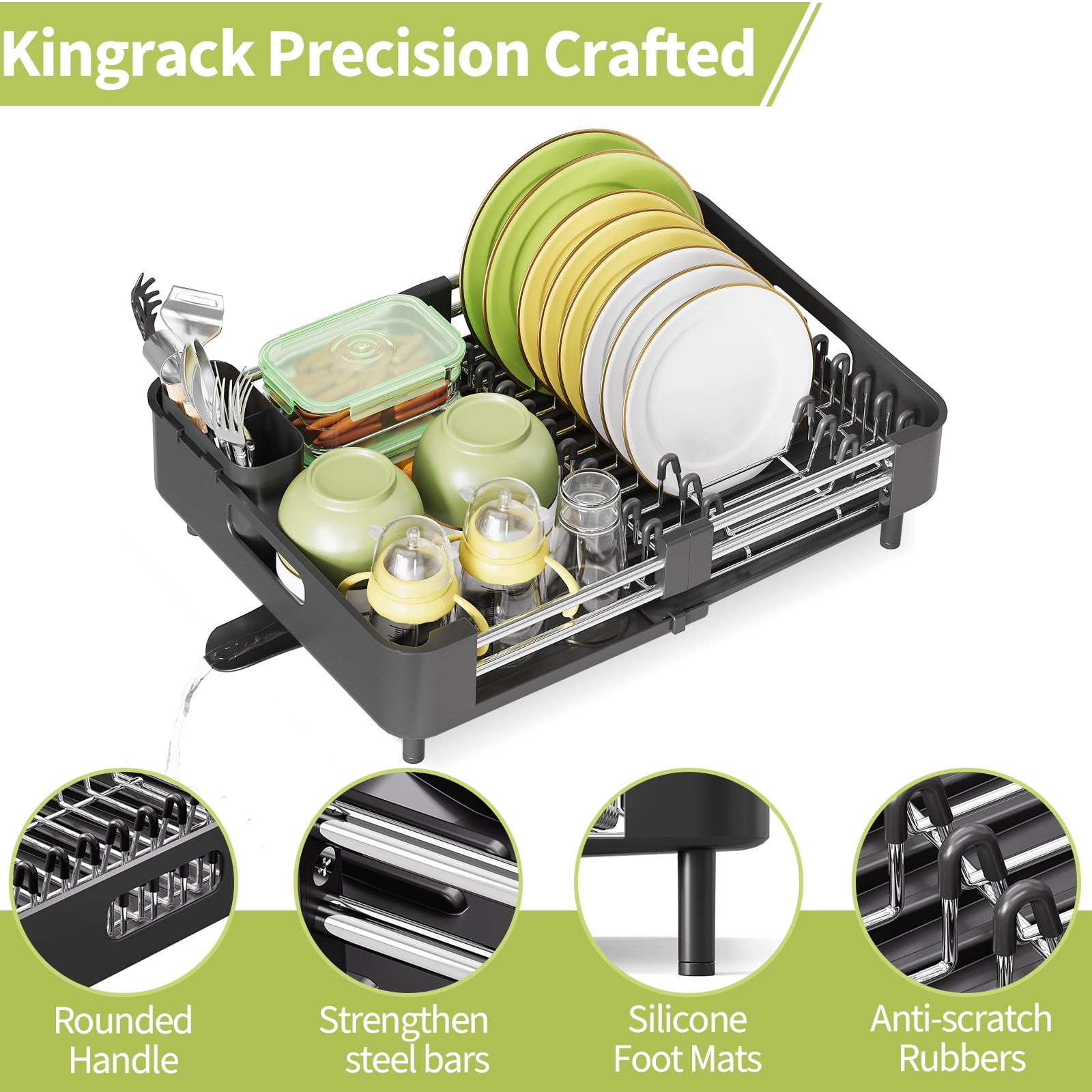 Kingrack Precision Crafted

Rounded Handle

Strengthen steel bars

Silicone Foot Mats

Anti-scratch Rubbers