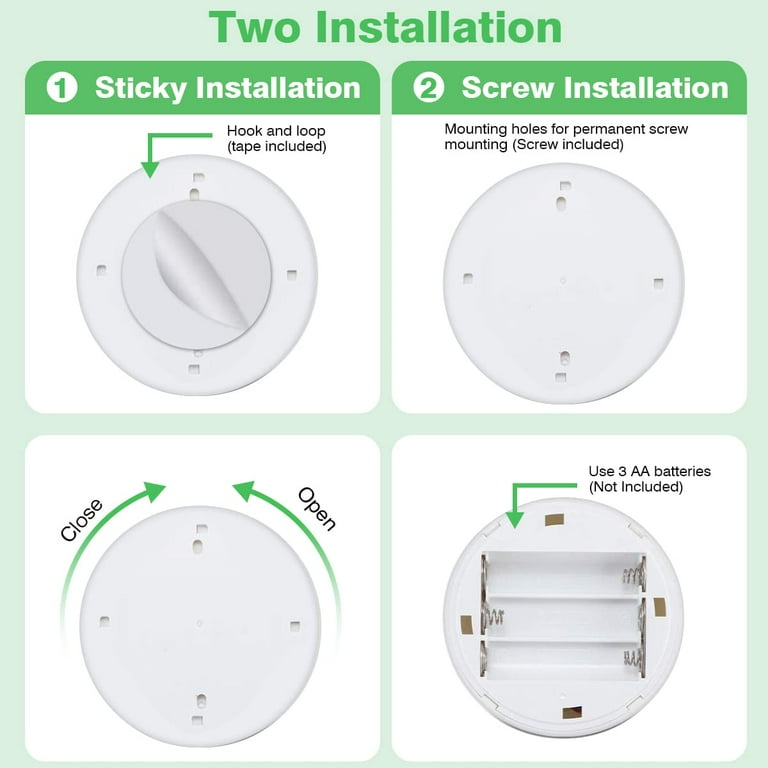 Two Installation

1 Sticky Installation

Hook and loop (tape included)

2 Screw Installation

Mounting holes for permanent screw mounting (Screw included)

Close

Open

Use 3 AA batteries (Not Included)