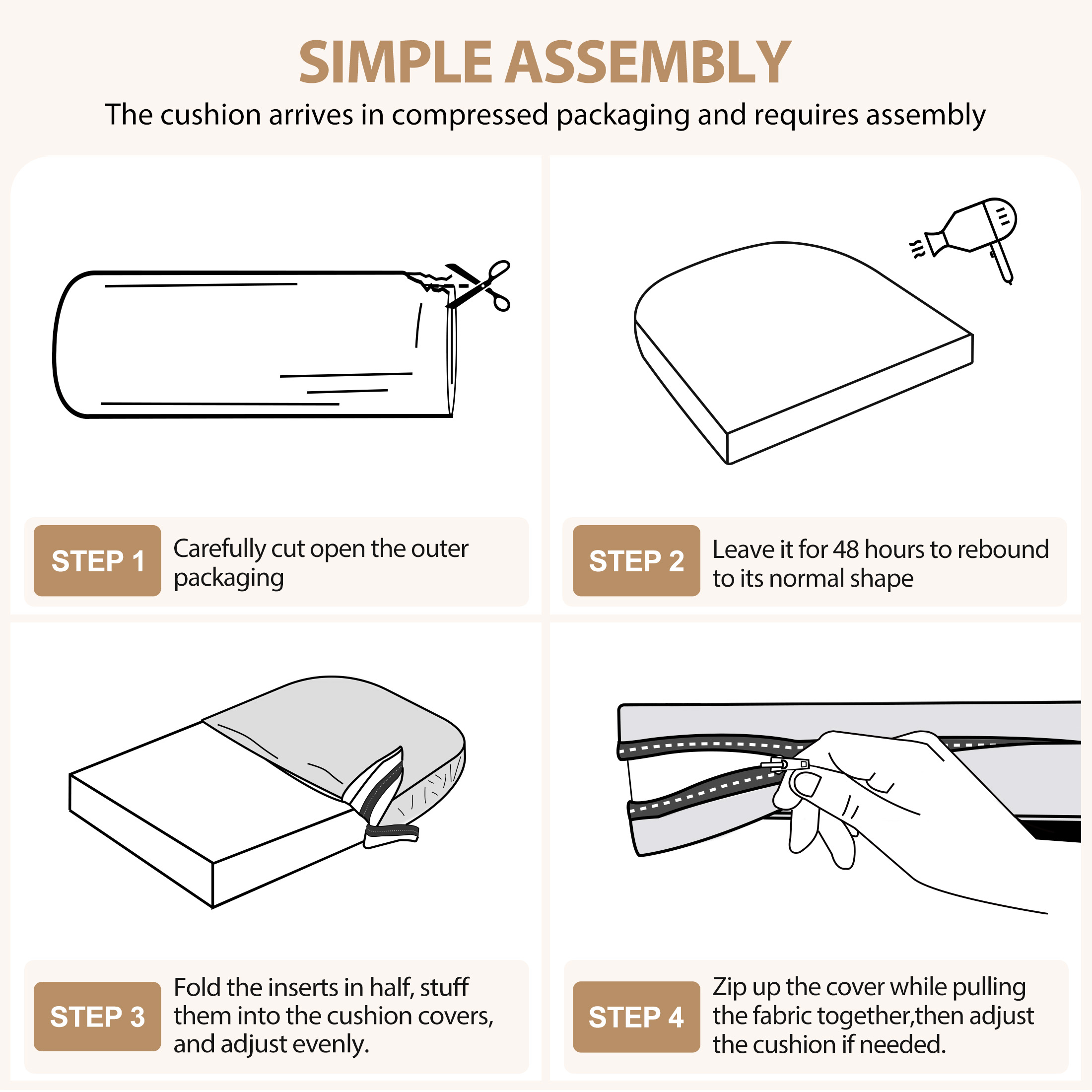 SIMPLE ASSEMBLY

The cushion arrives in compressed packaging and requires assembly

STEP 1

Carefully cut open the outer packaging

STEP 2

Leave it for 48 hours to rebound to its normal shape

STEP 3

Fold the inserts in half, stuff them into the cushion covers, and adjust evenly.

STEP 4

Zip up the cover while pulling the fabric together,then adjust the cushion if needed.